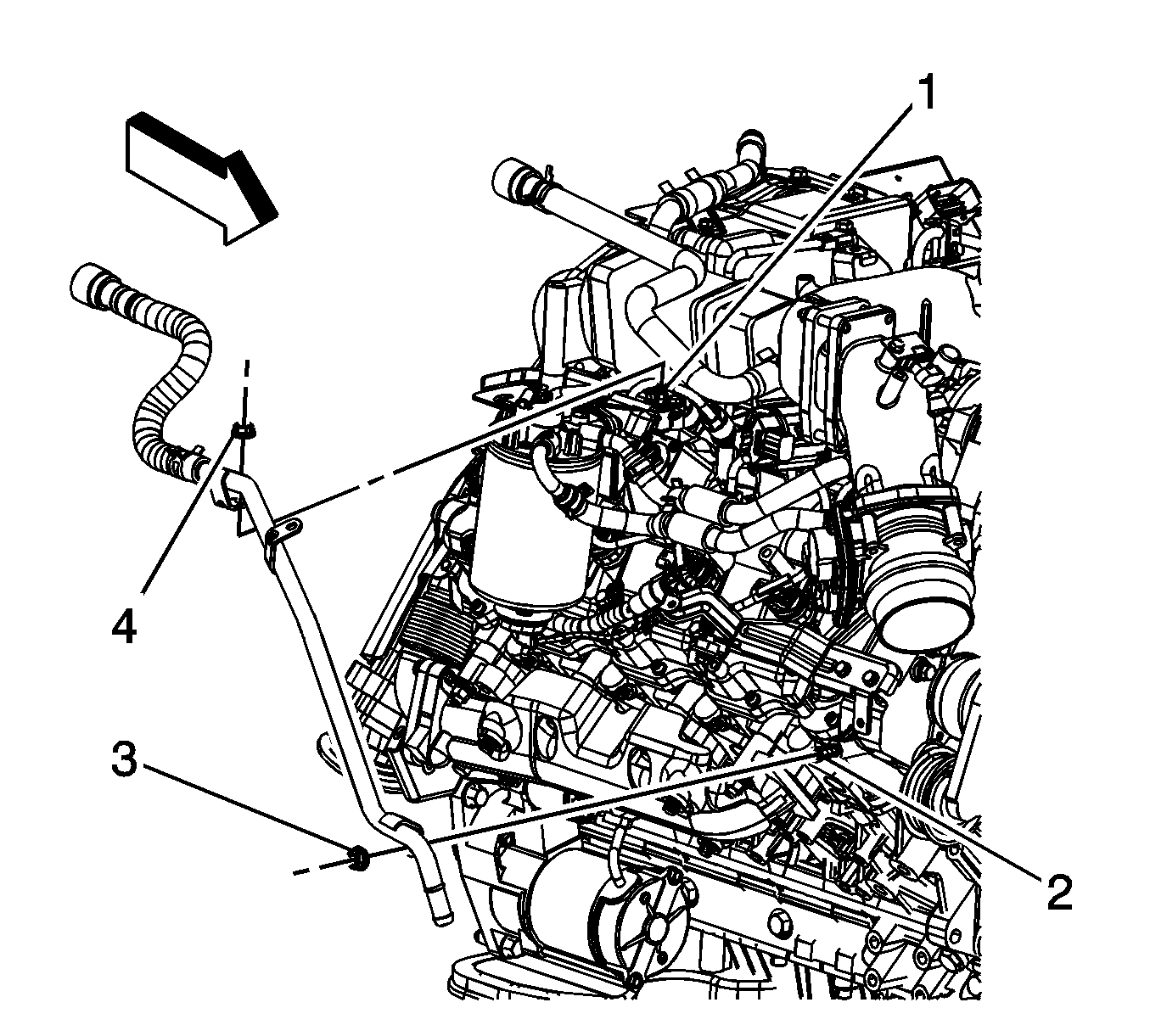 1
4
3
2