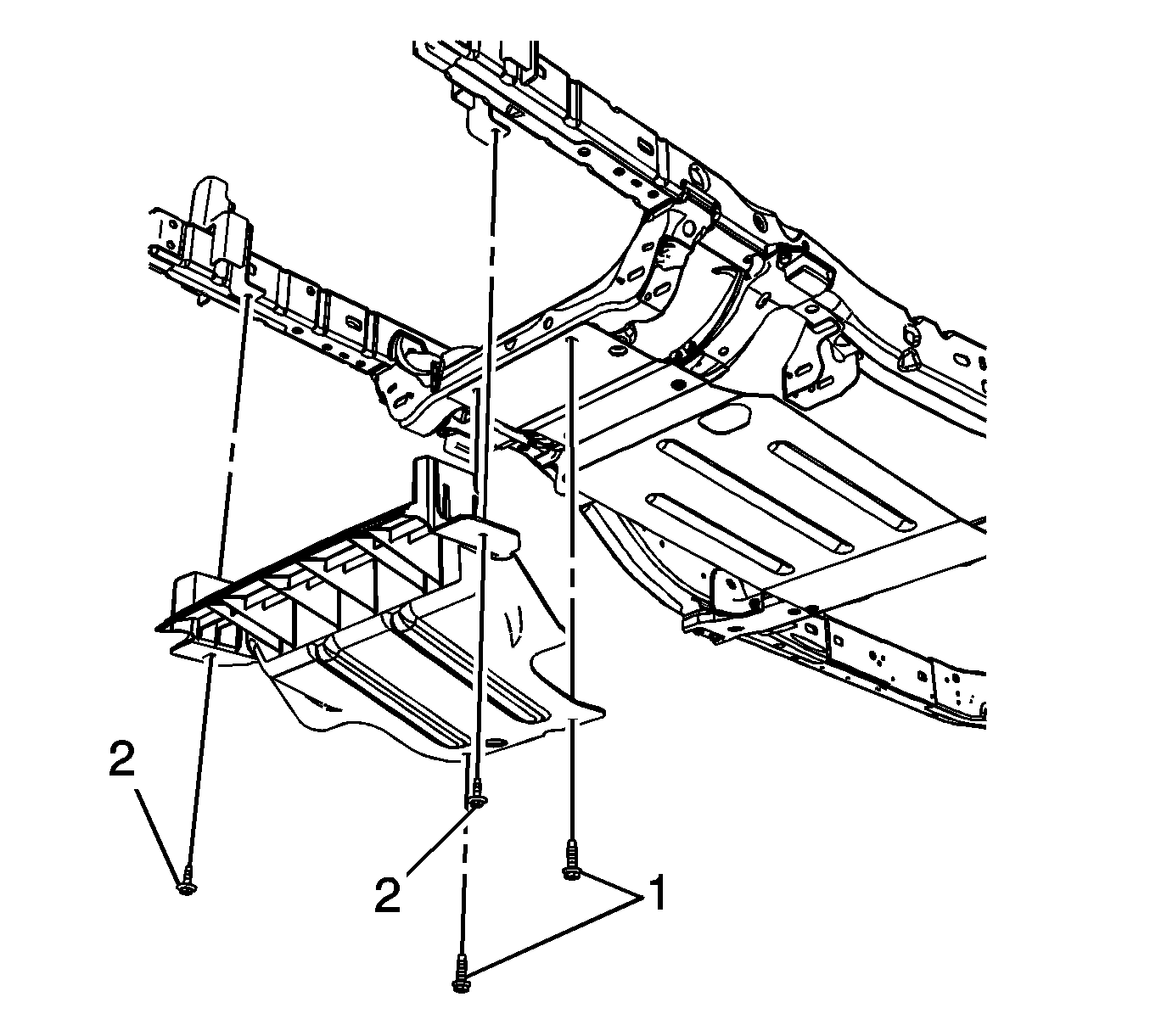 2
2
1