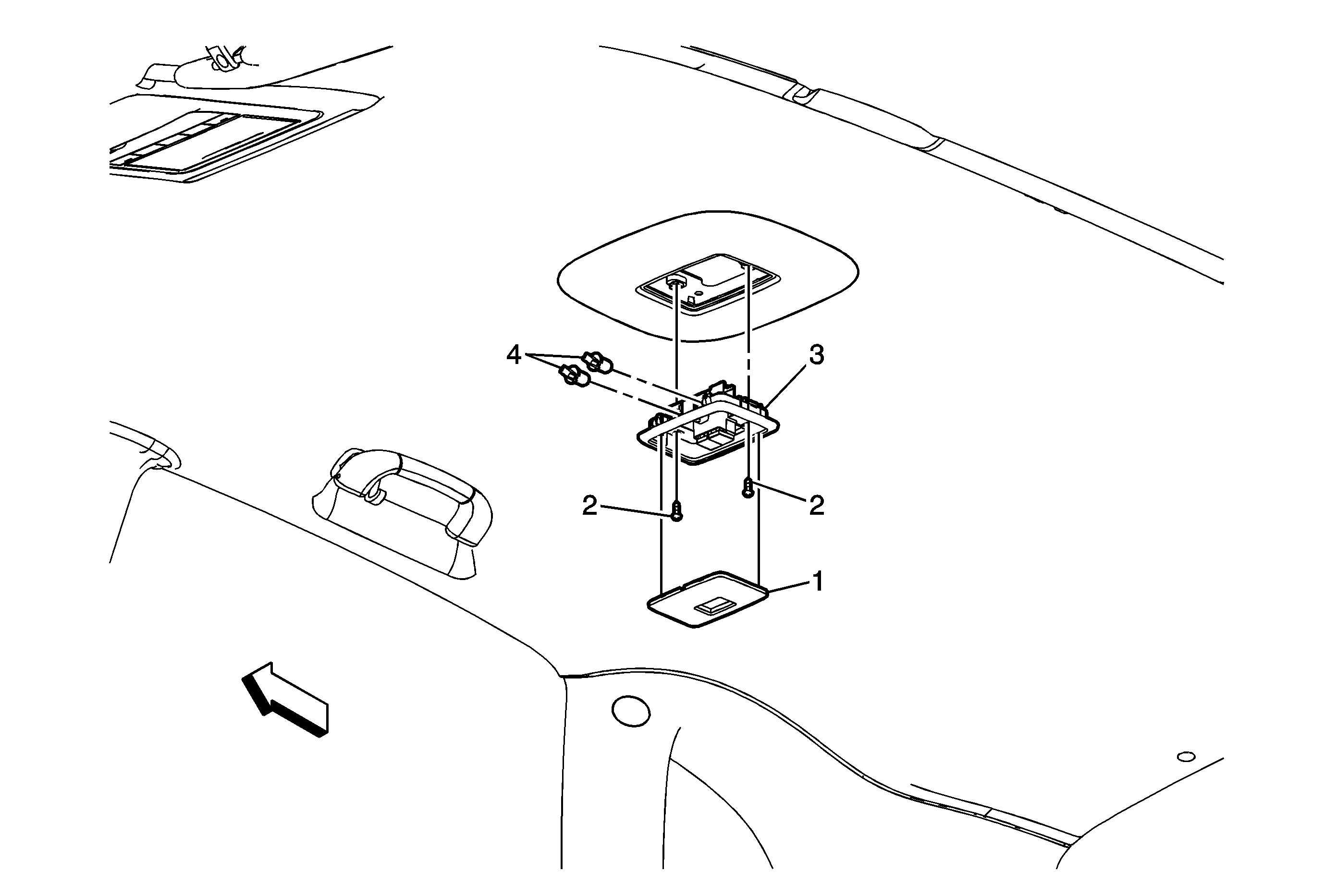 4
3
2
2
1