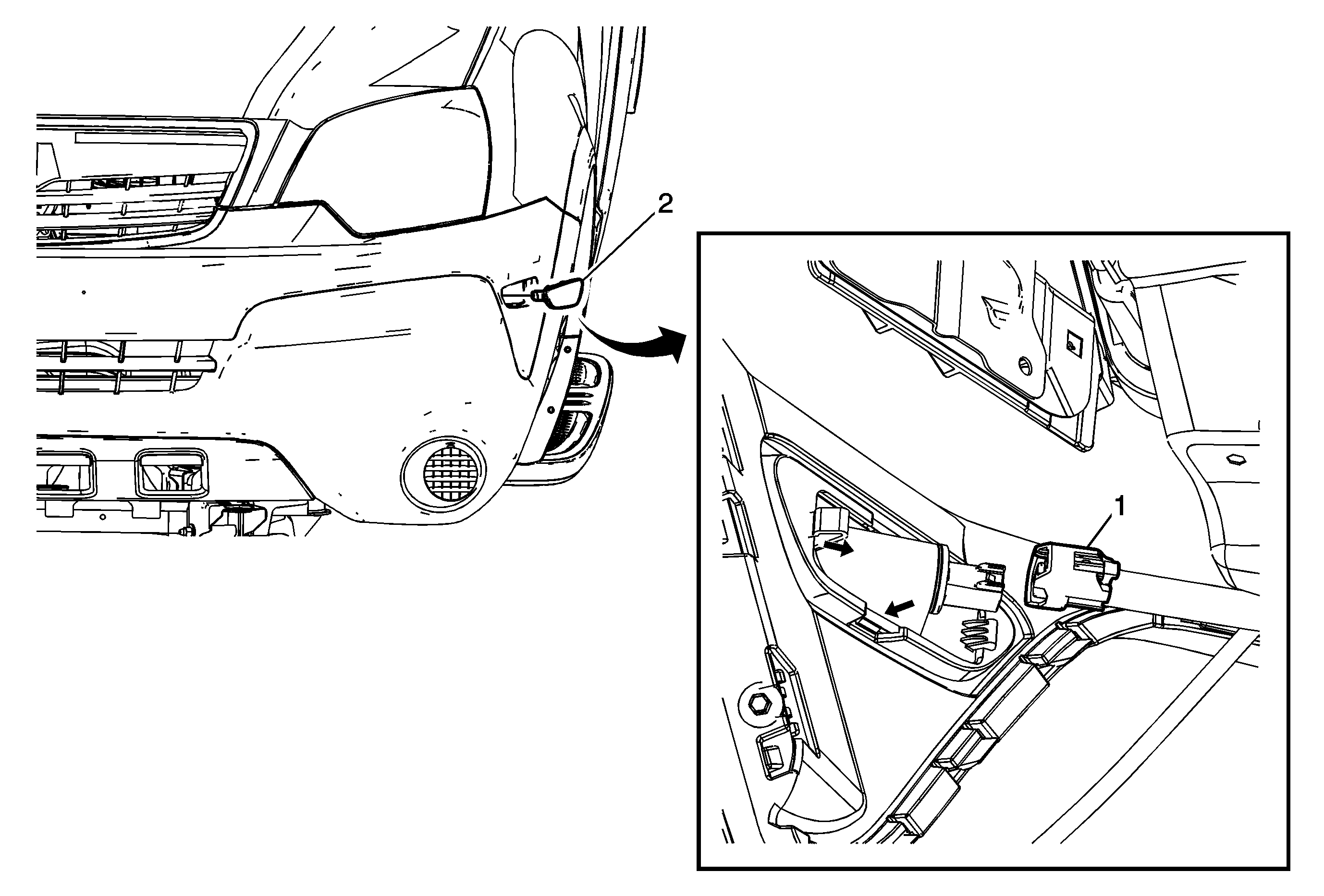 2

1