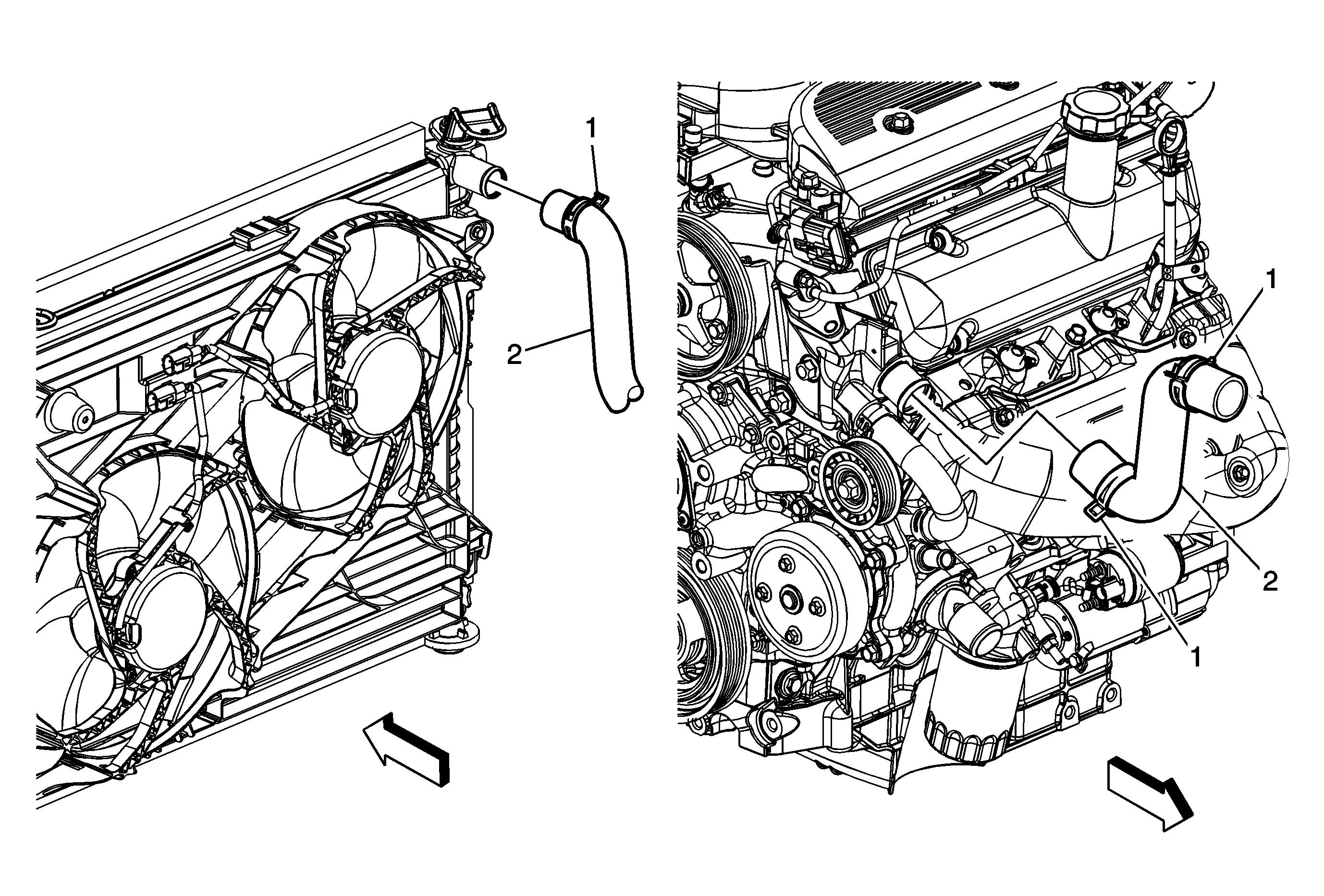 1
2
1
2
1