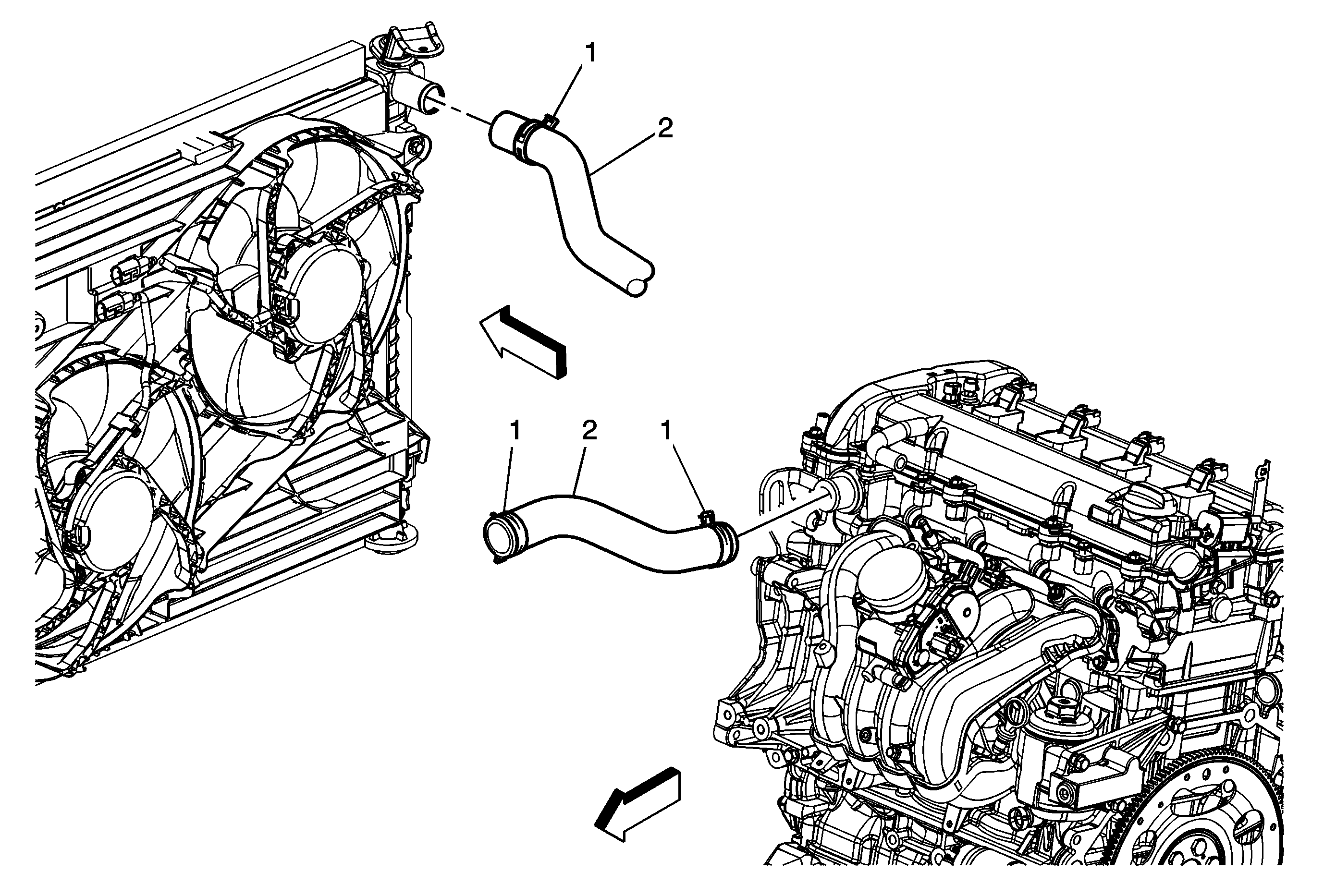 1
2
1
2
1