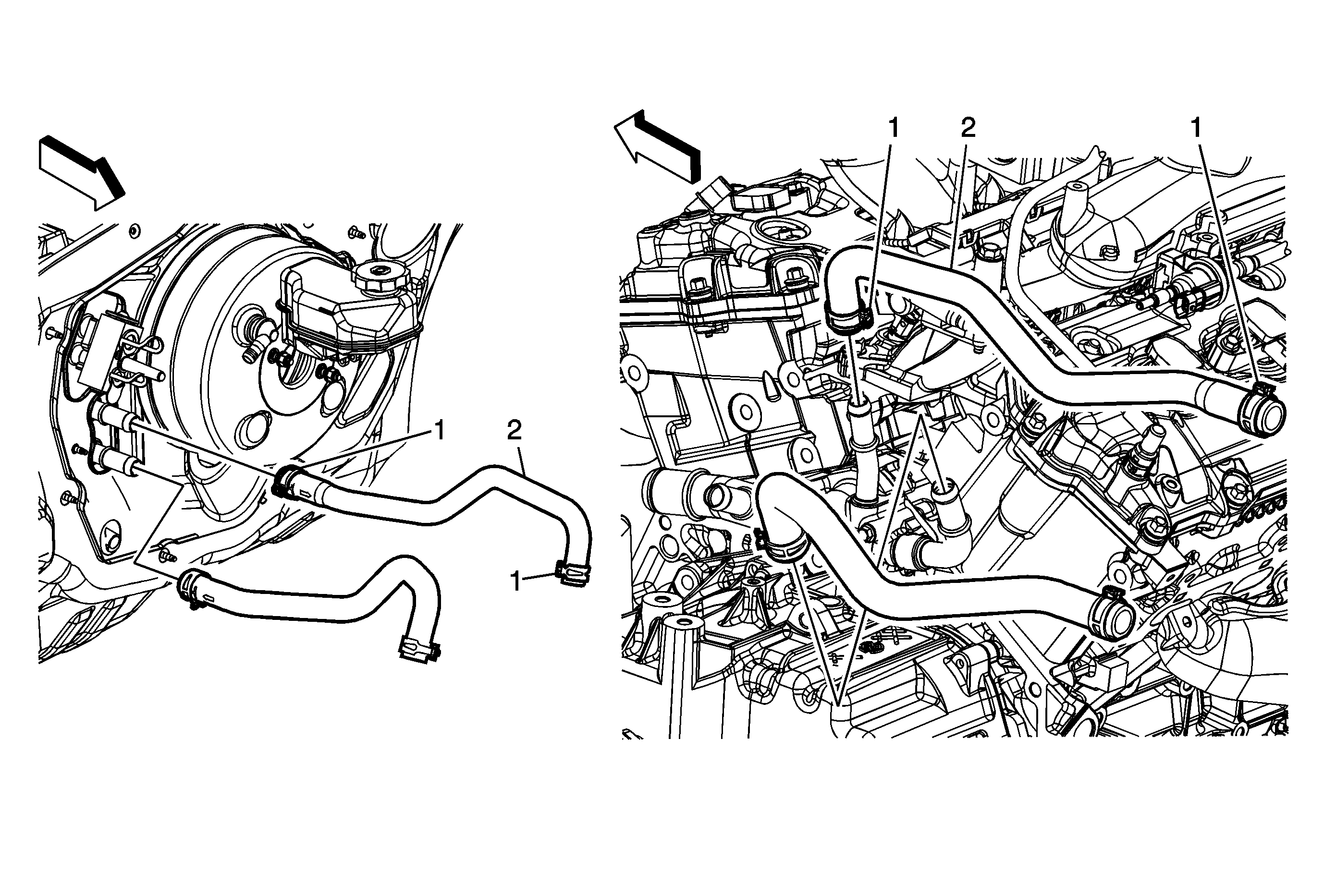 1
2
1

1
2
1