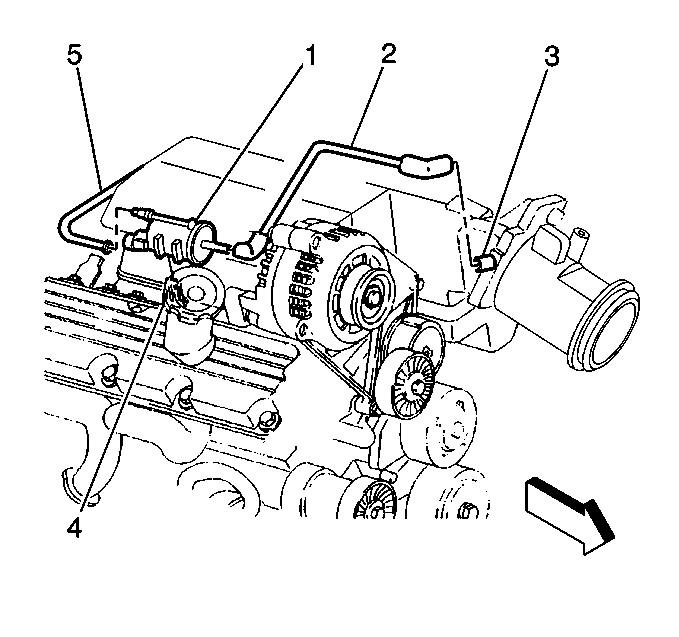 5
1
2
3
4