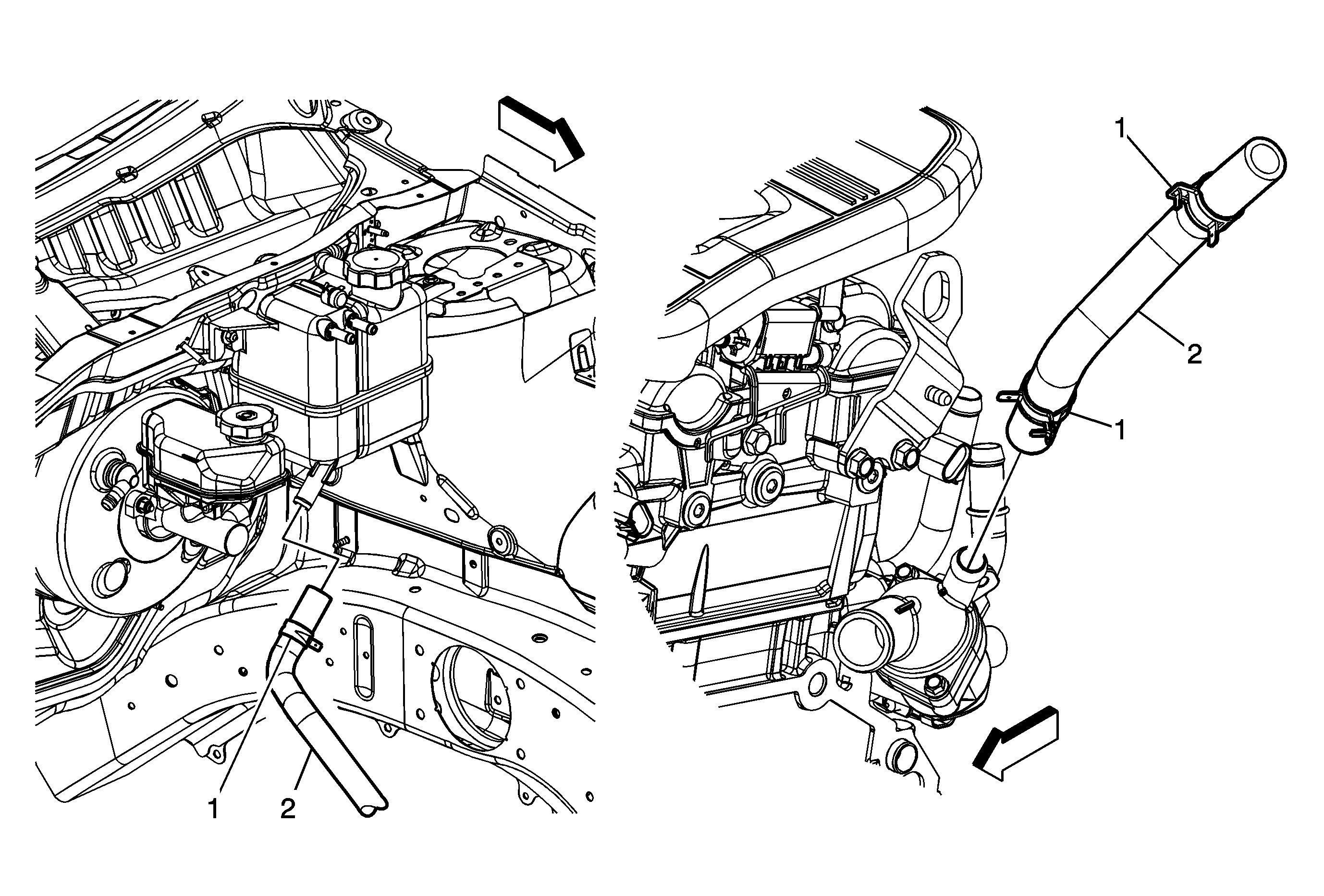 1
2
1
2
1