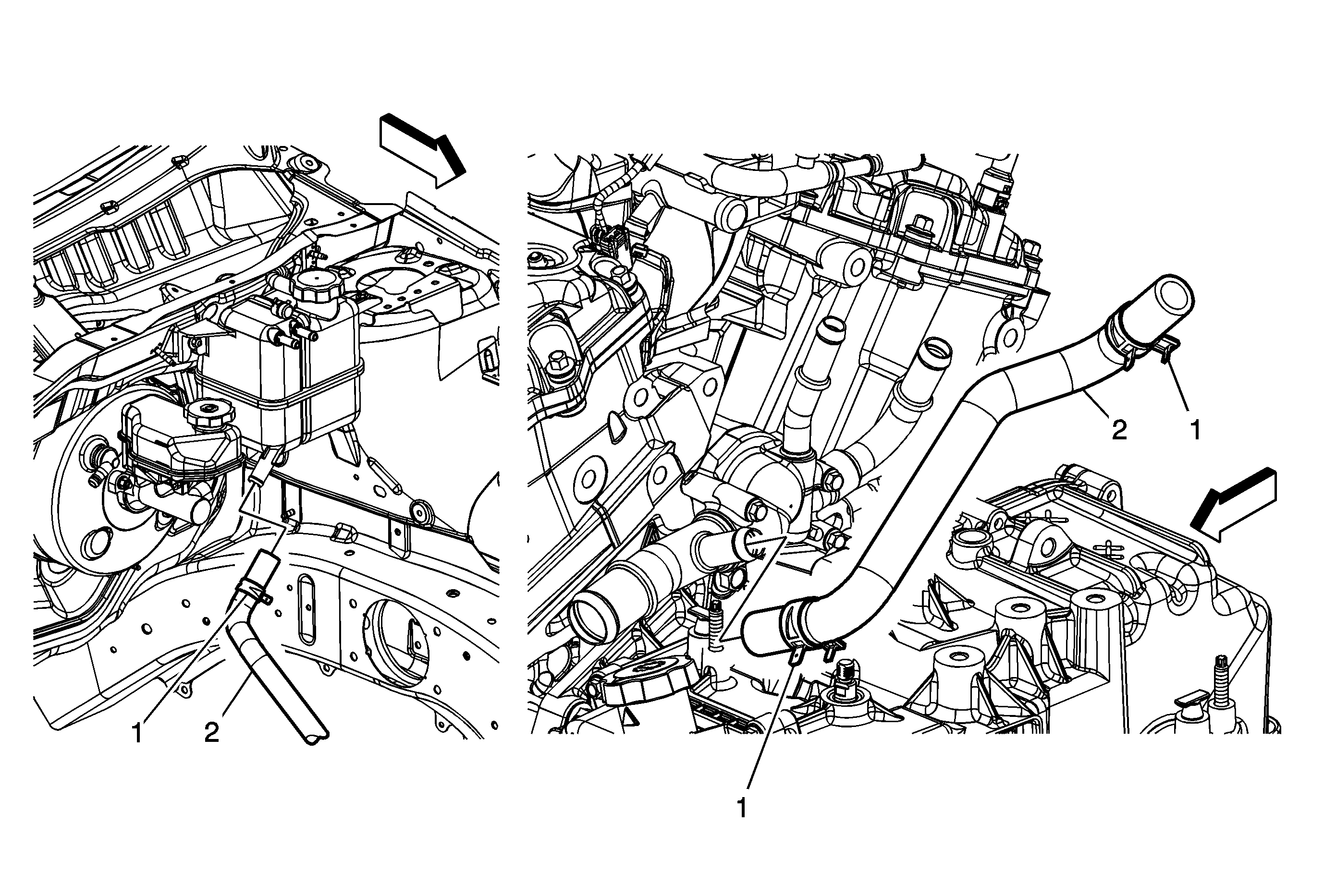 1
2
2
1
1