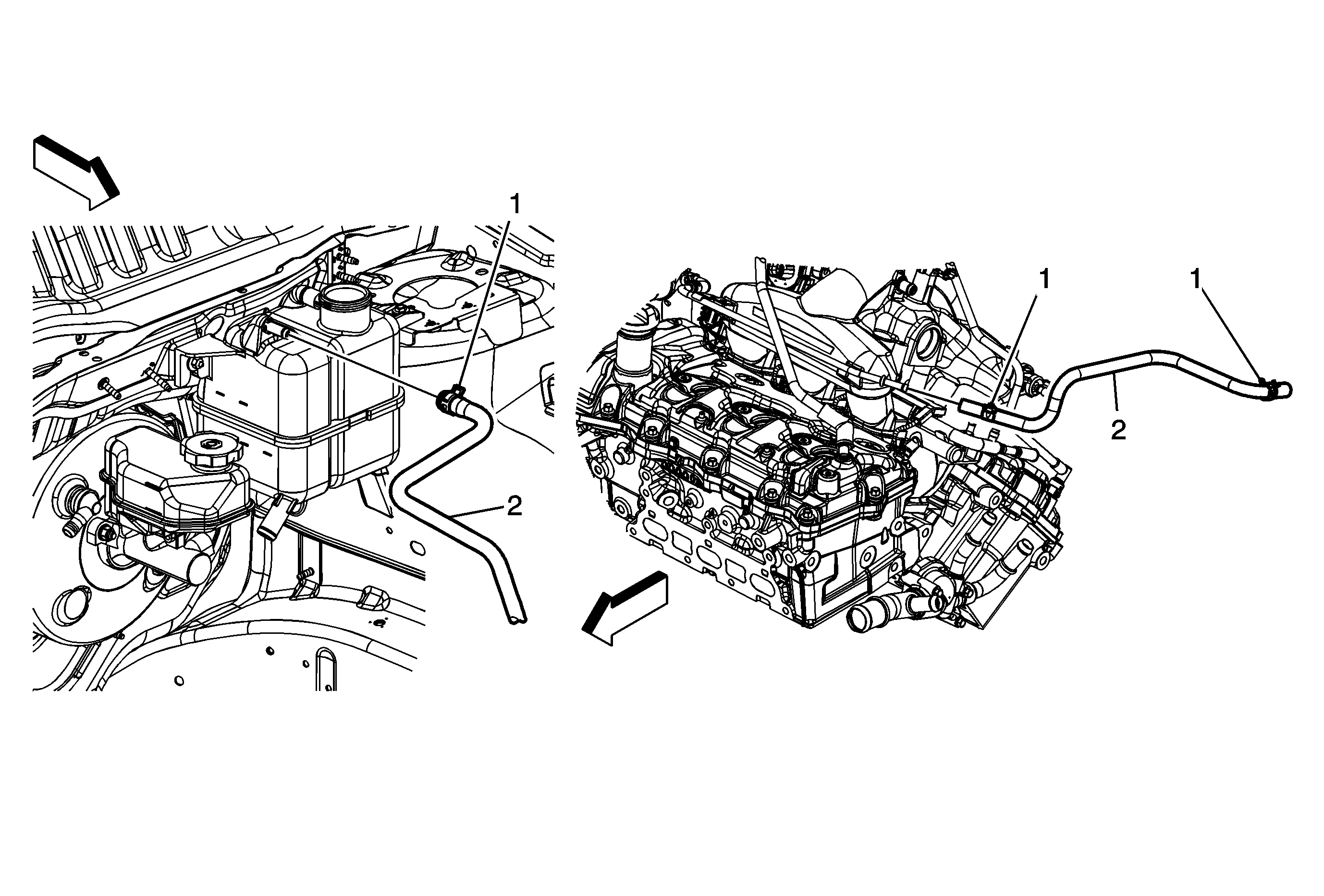 1
2
1
1
2