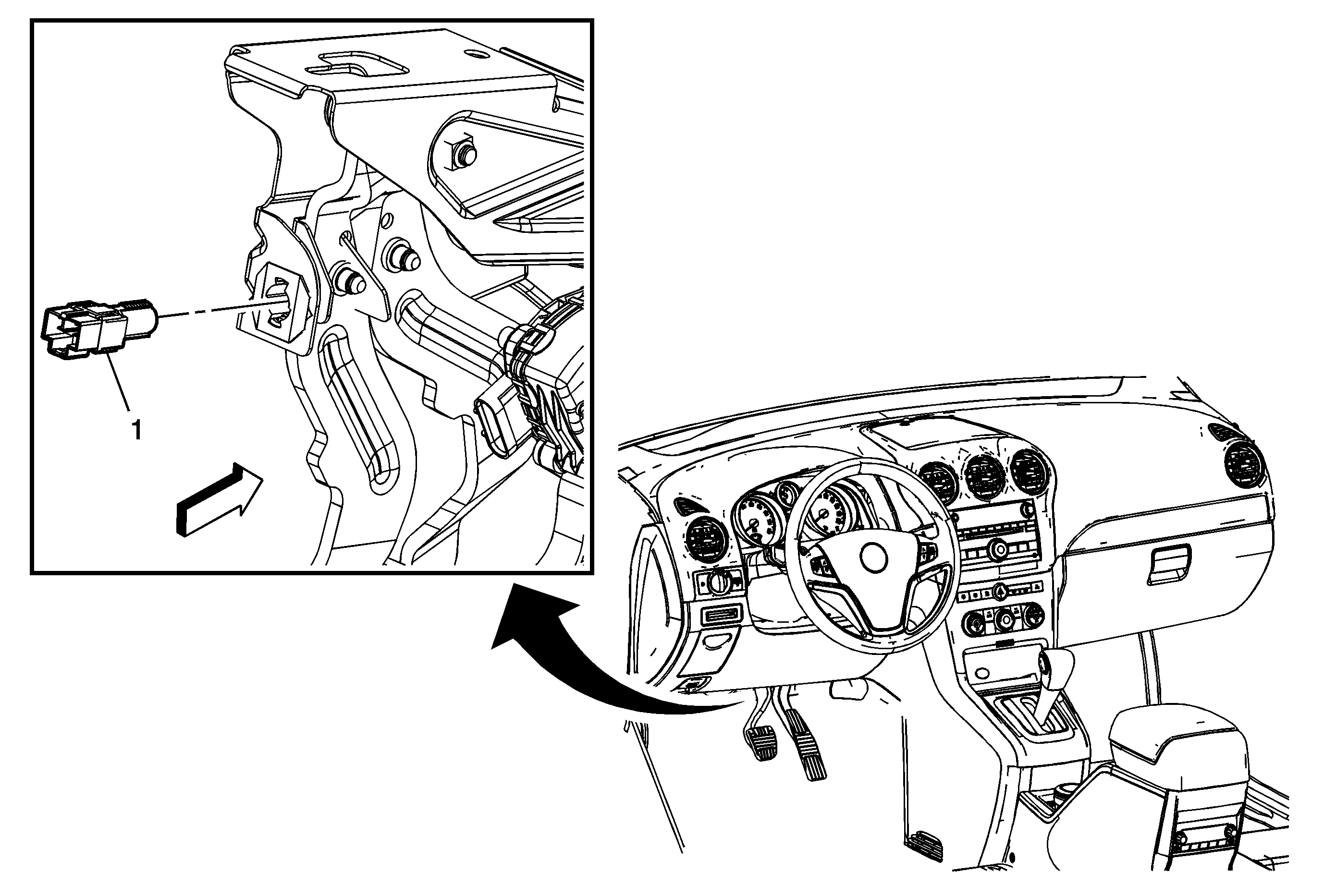 1