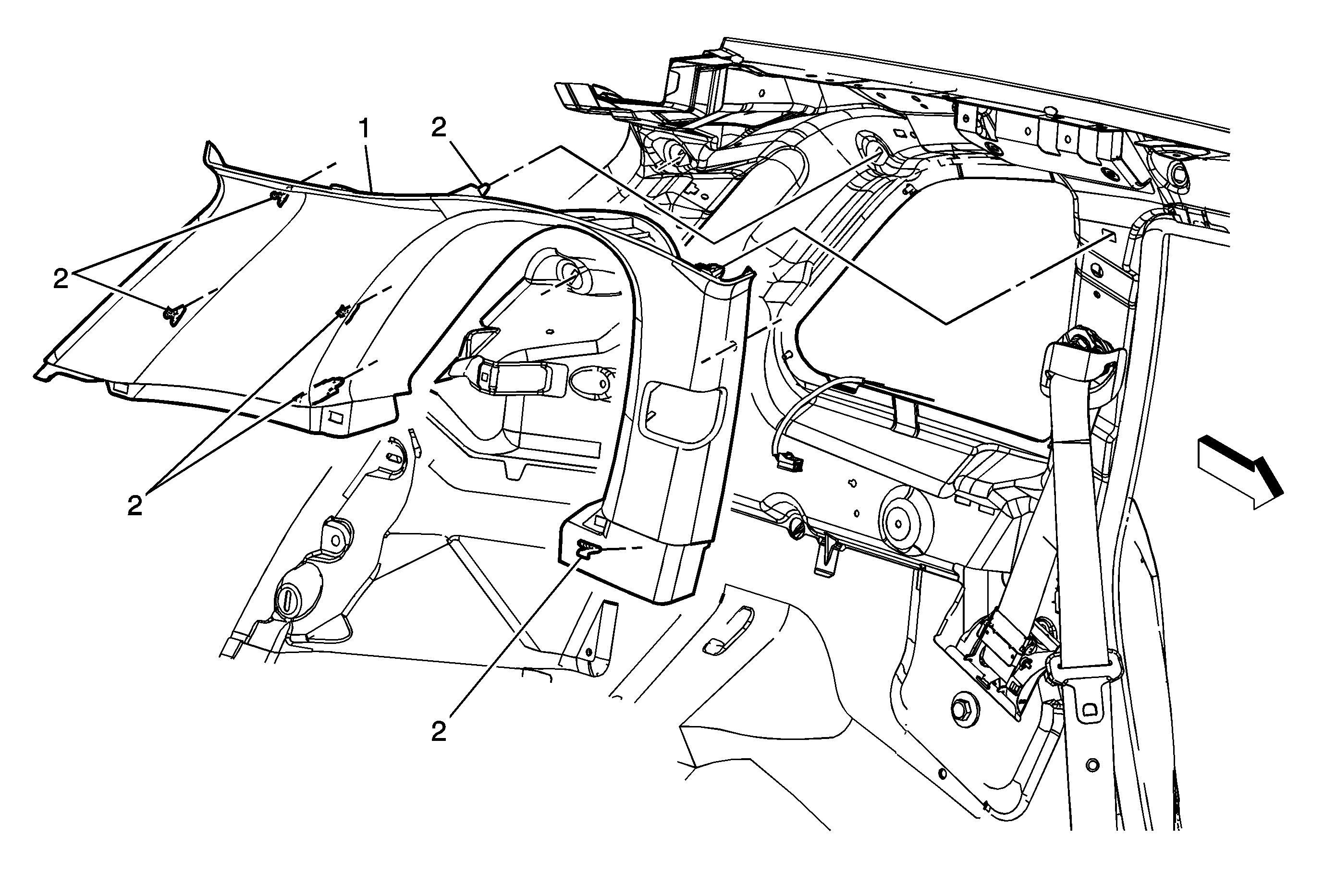 1
2
2
2
2