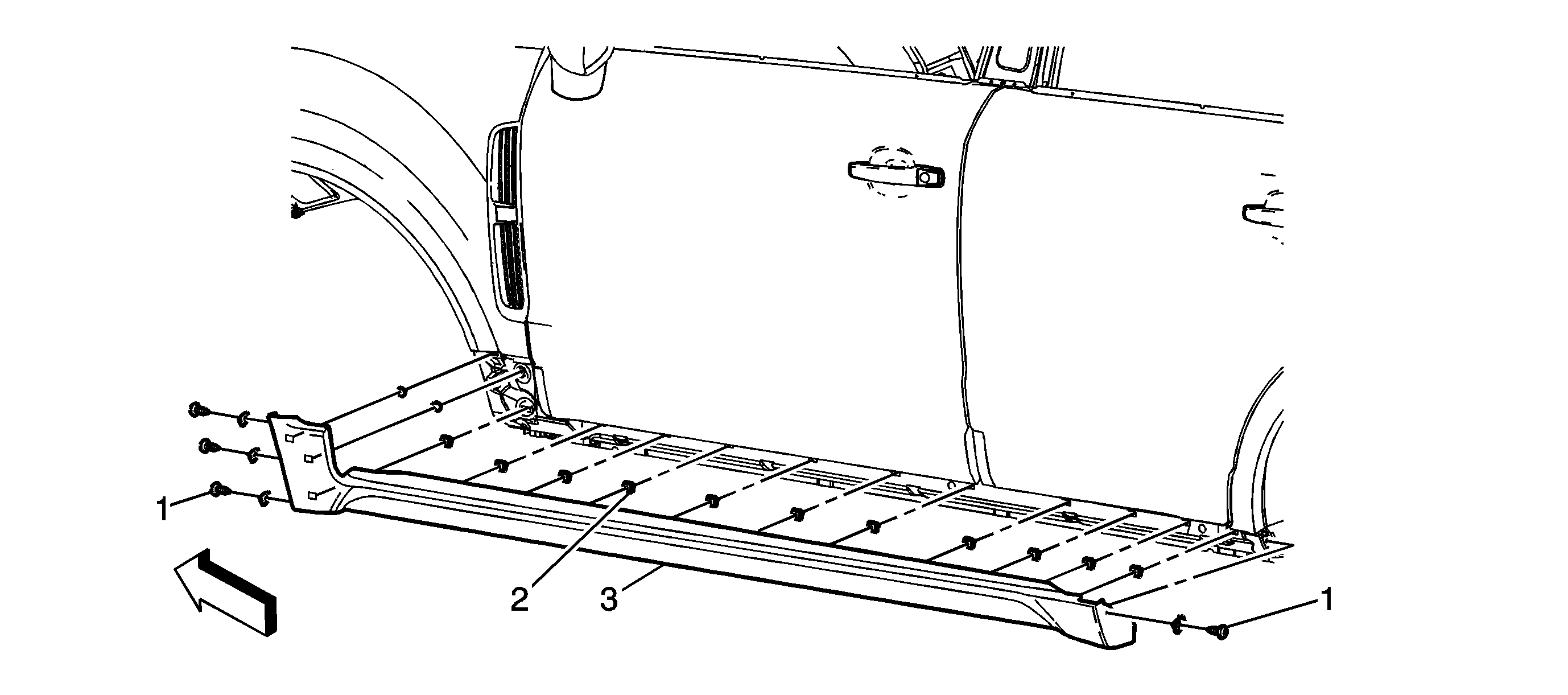 1
2
3
1