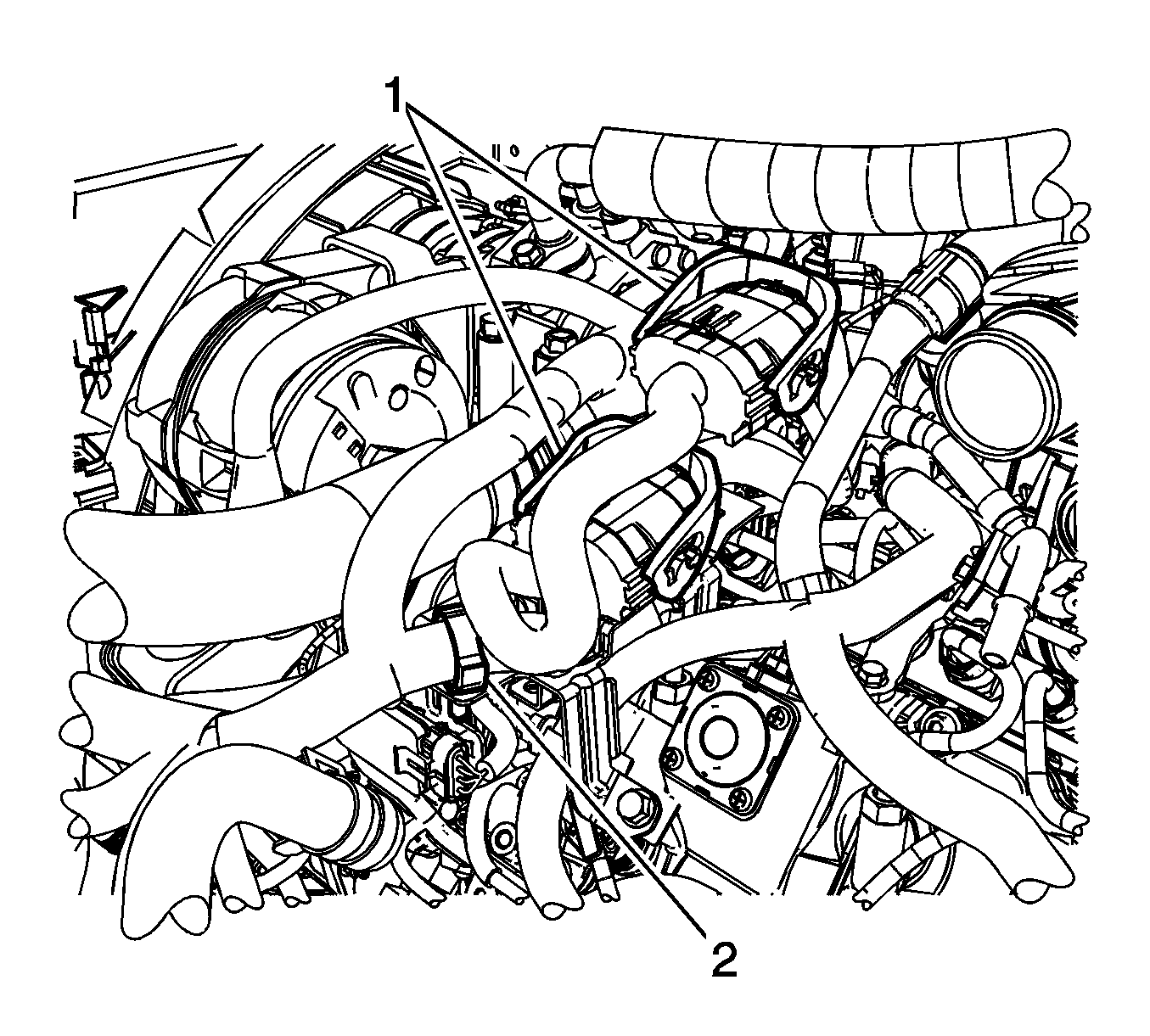 1
2