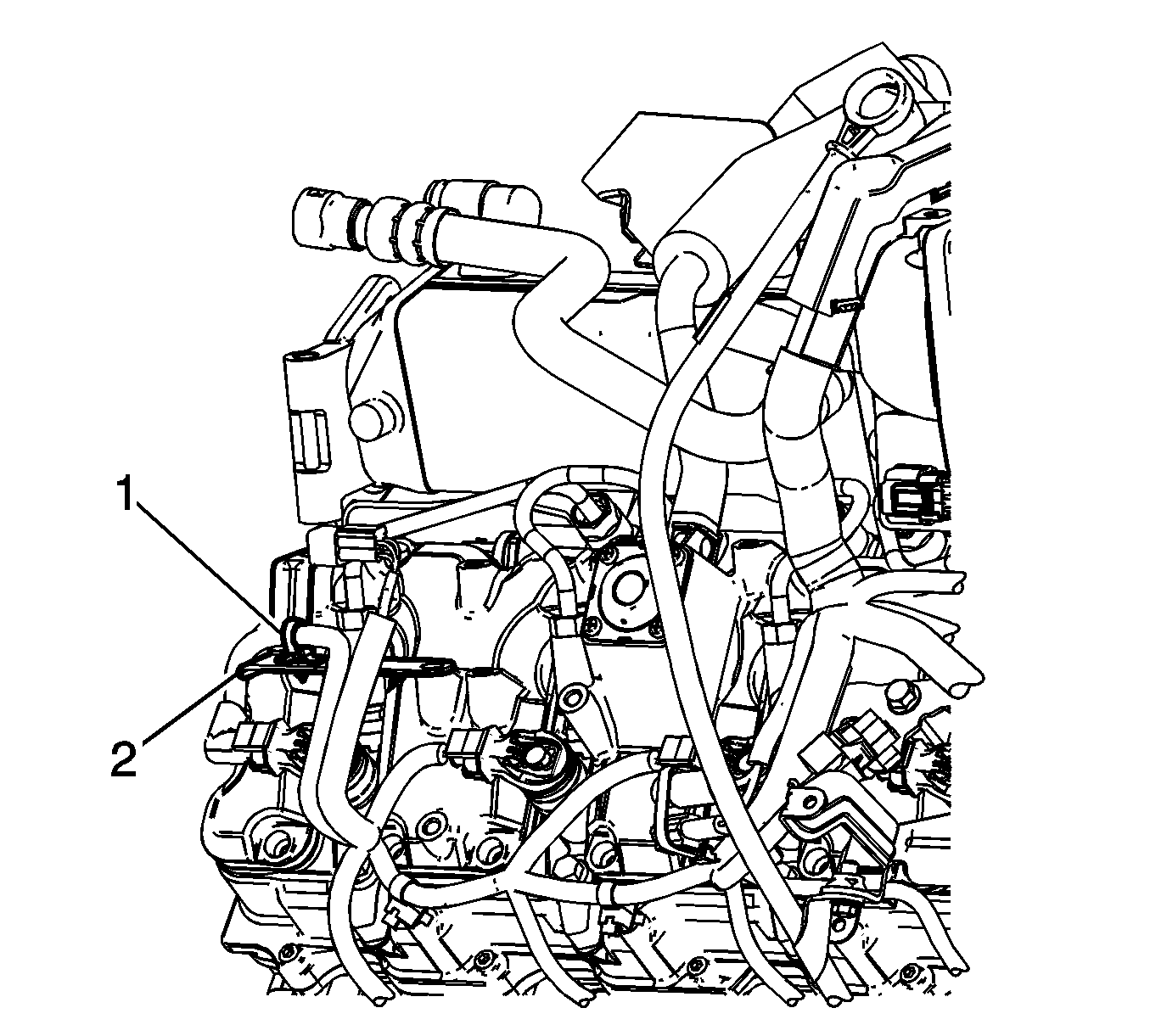 1
2