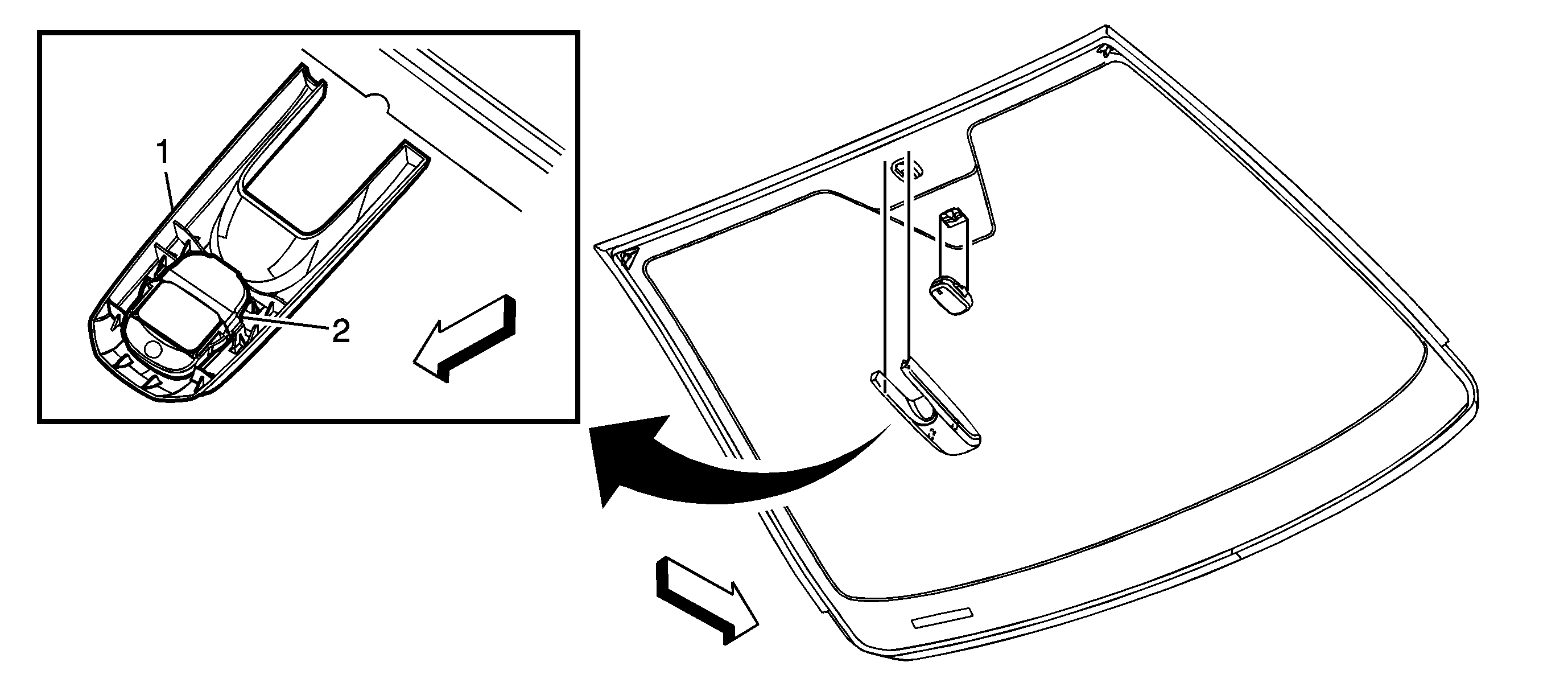 1
2