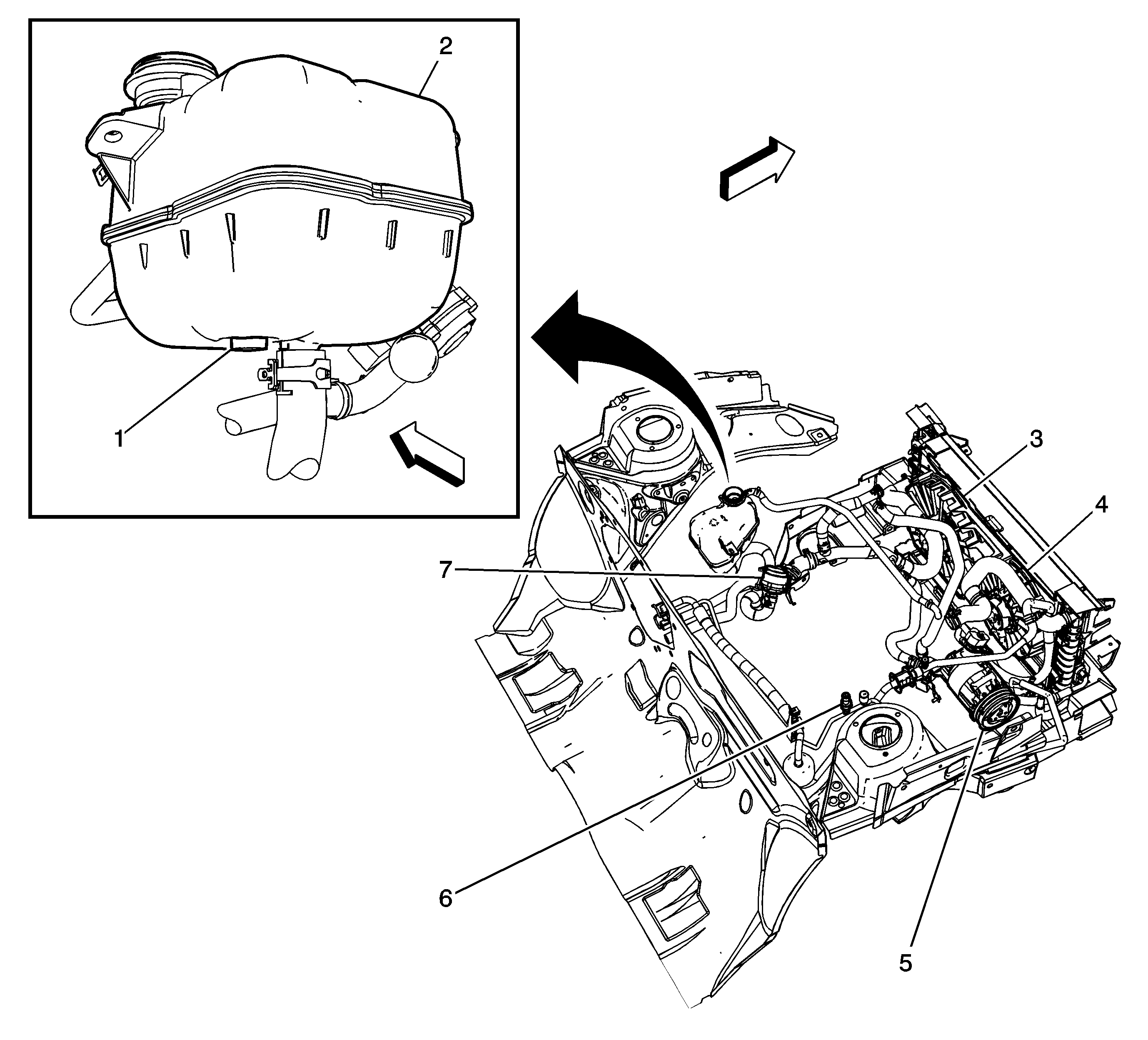 2
1
3
4
7
6
5