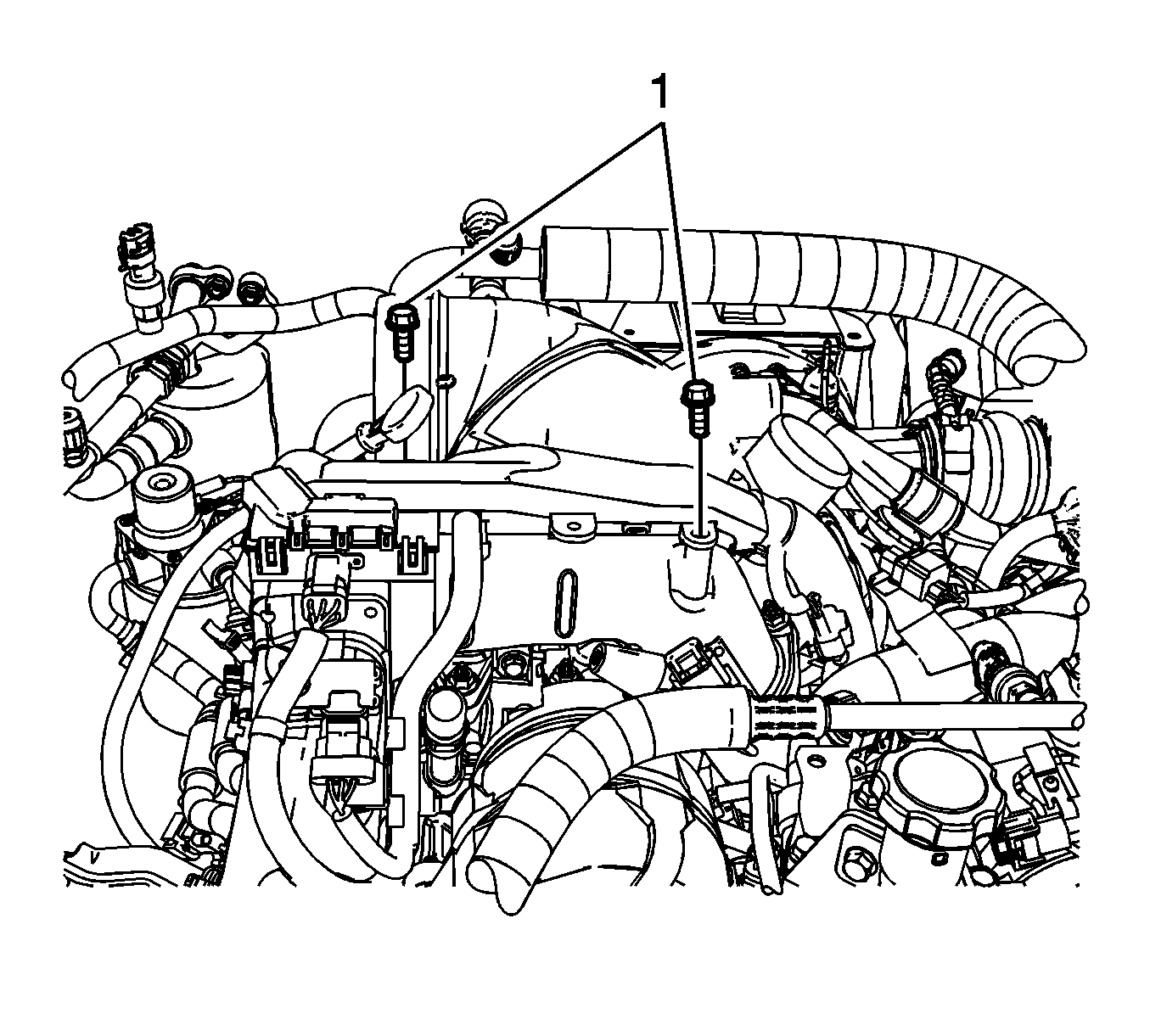 1