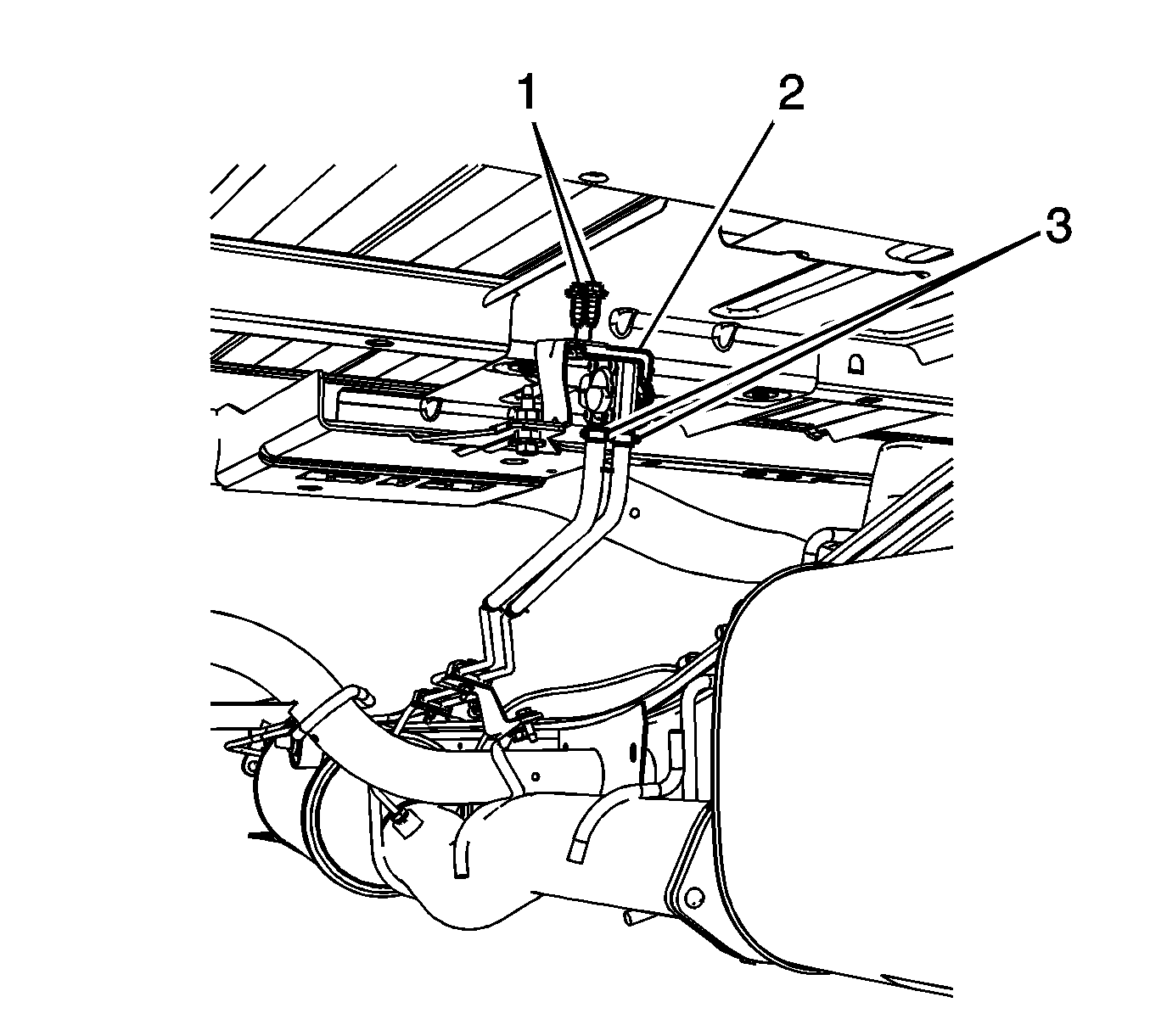 1
2
3