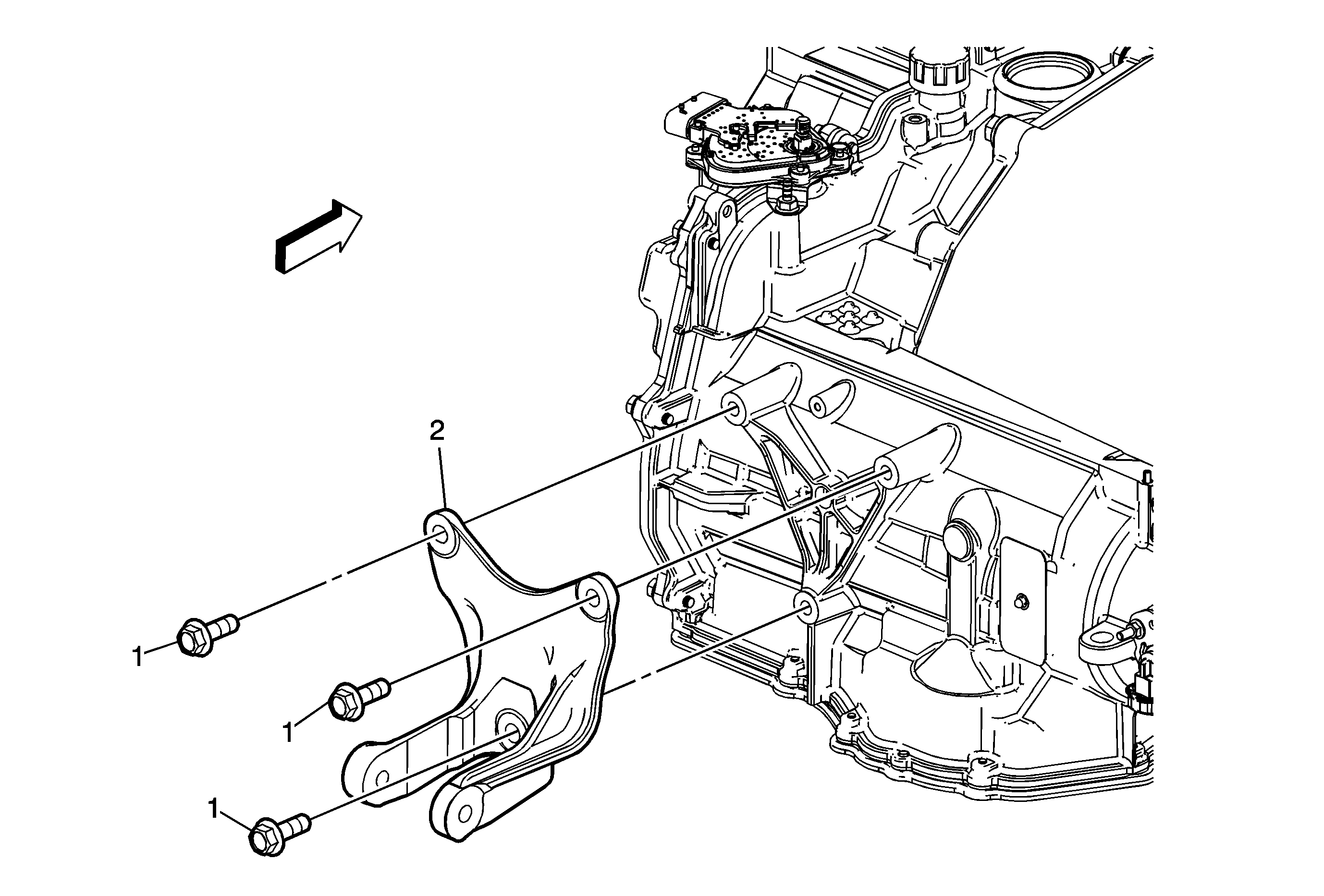 2

1

1

1