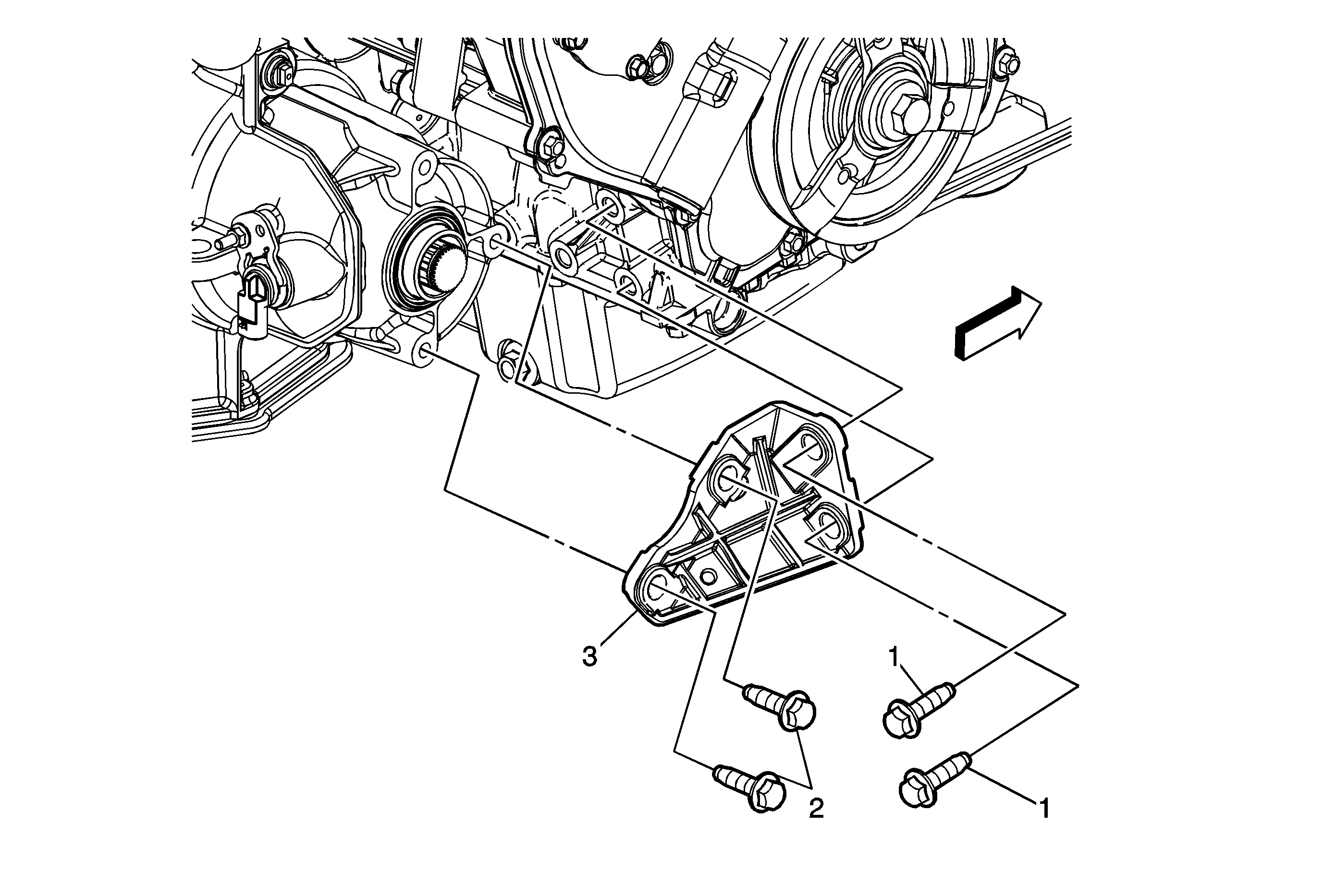 3
1
2
1