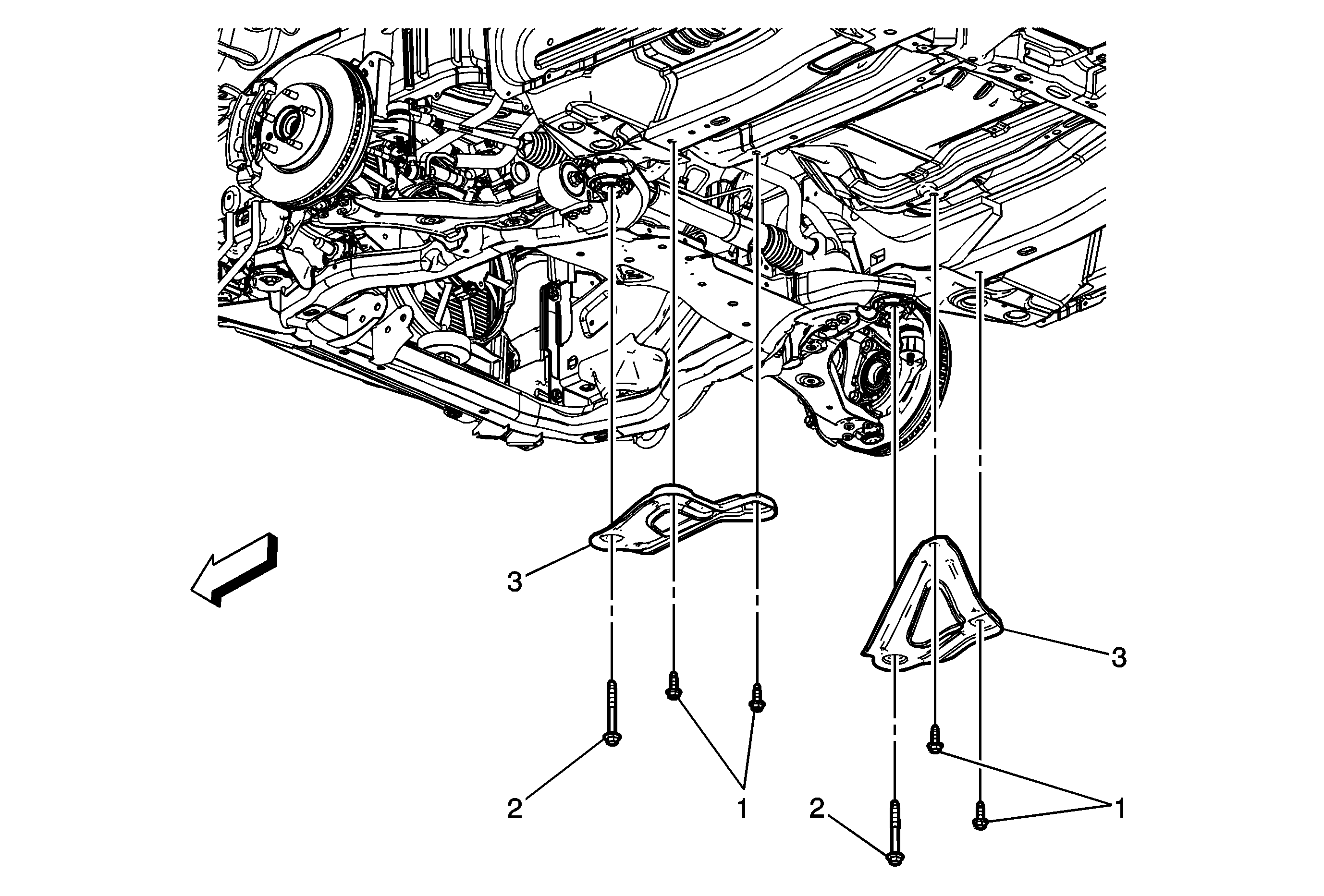 3
3
2
1
2
1