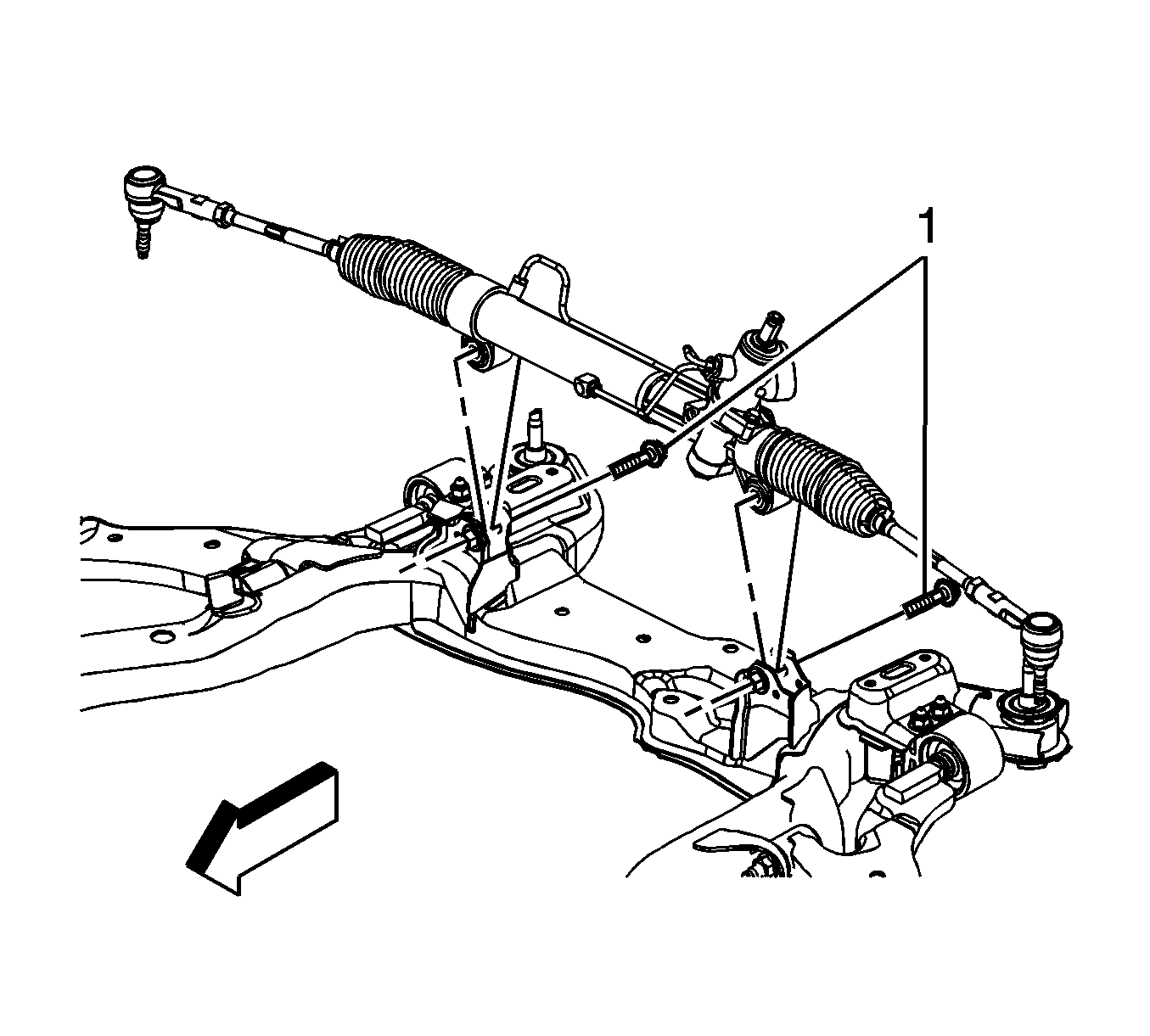 1