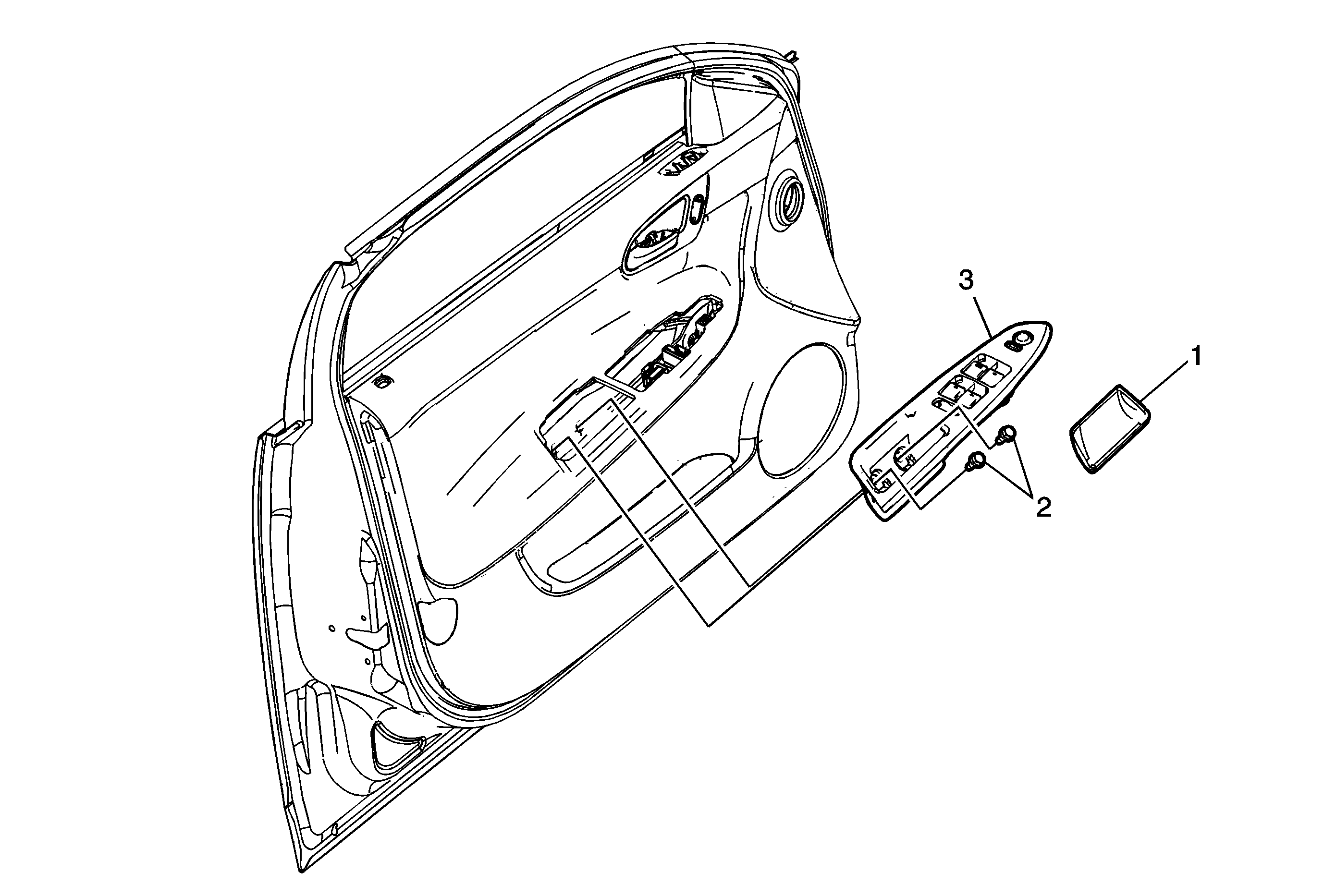 3
1
2