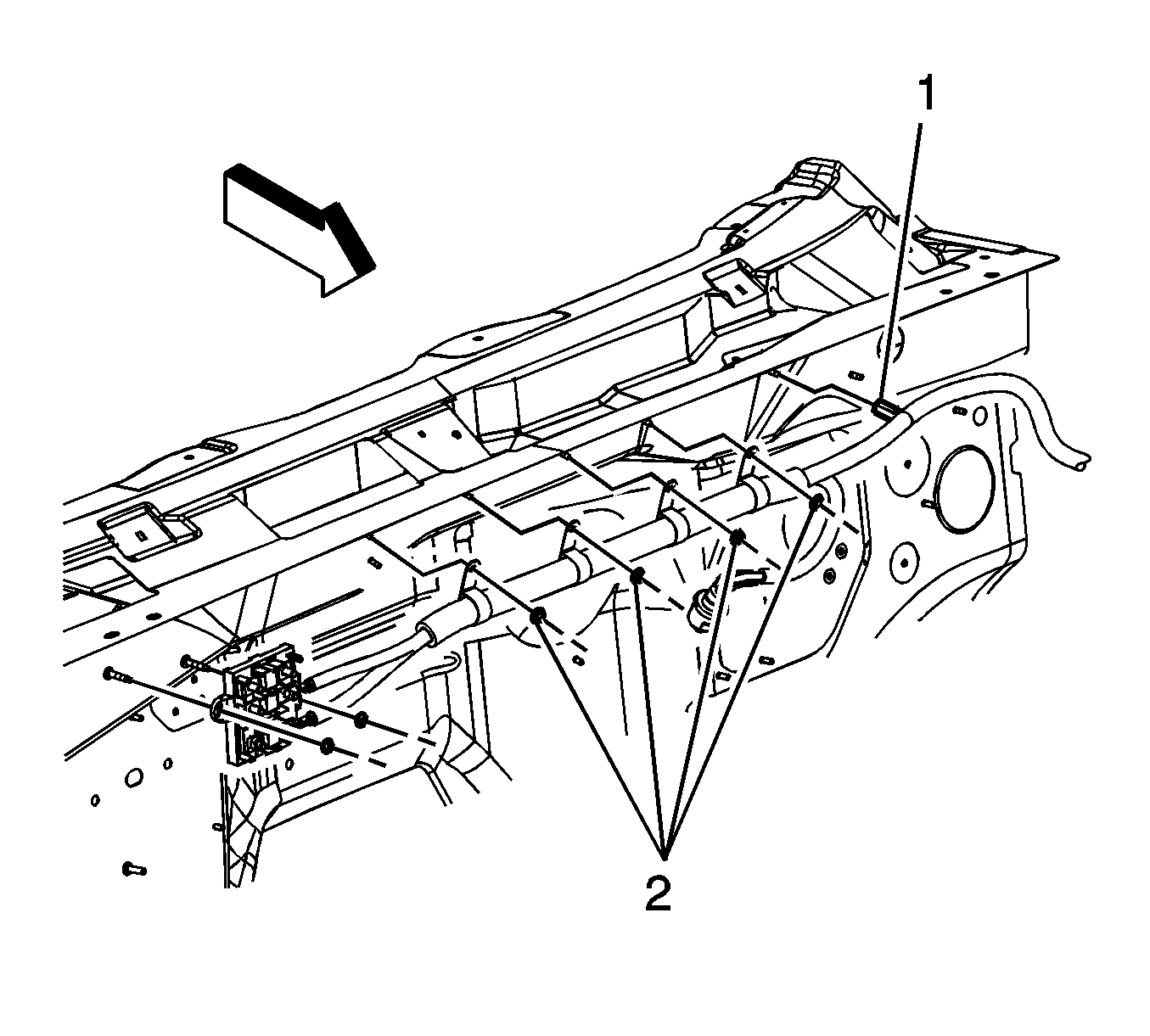 1

2