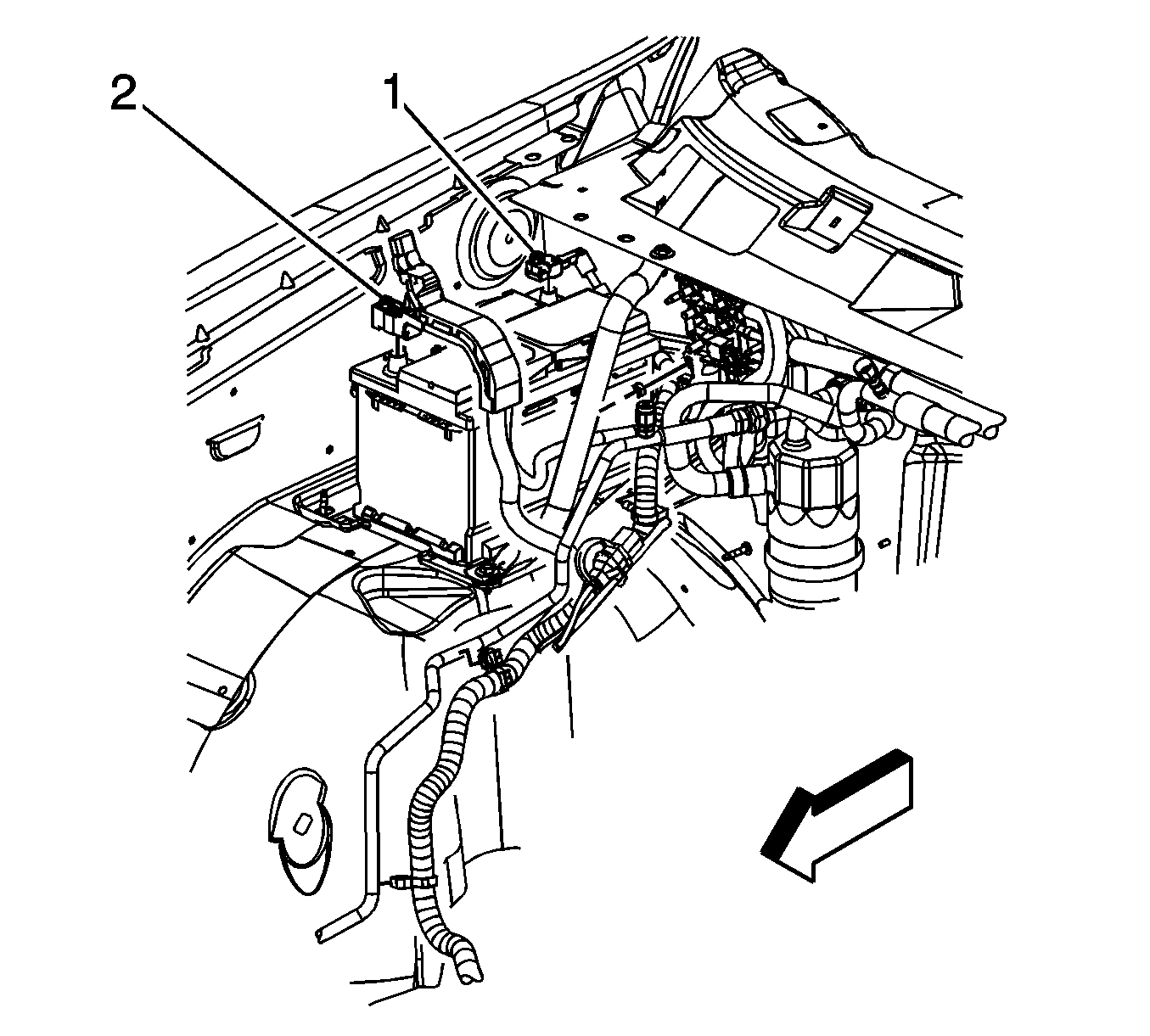 2
1