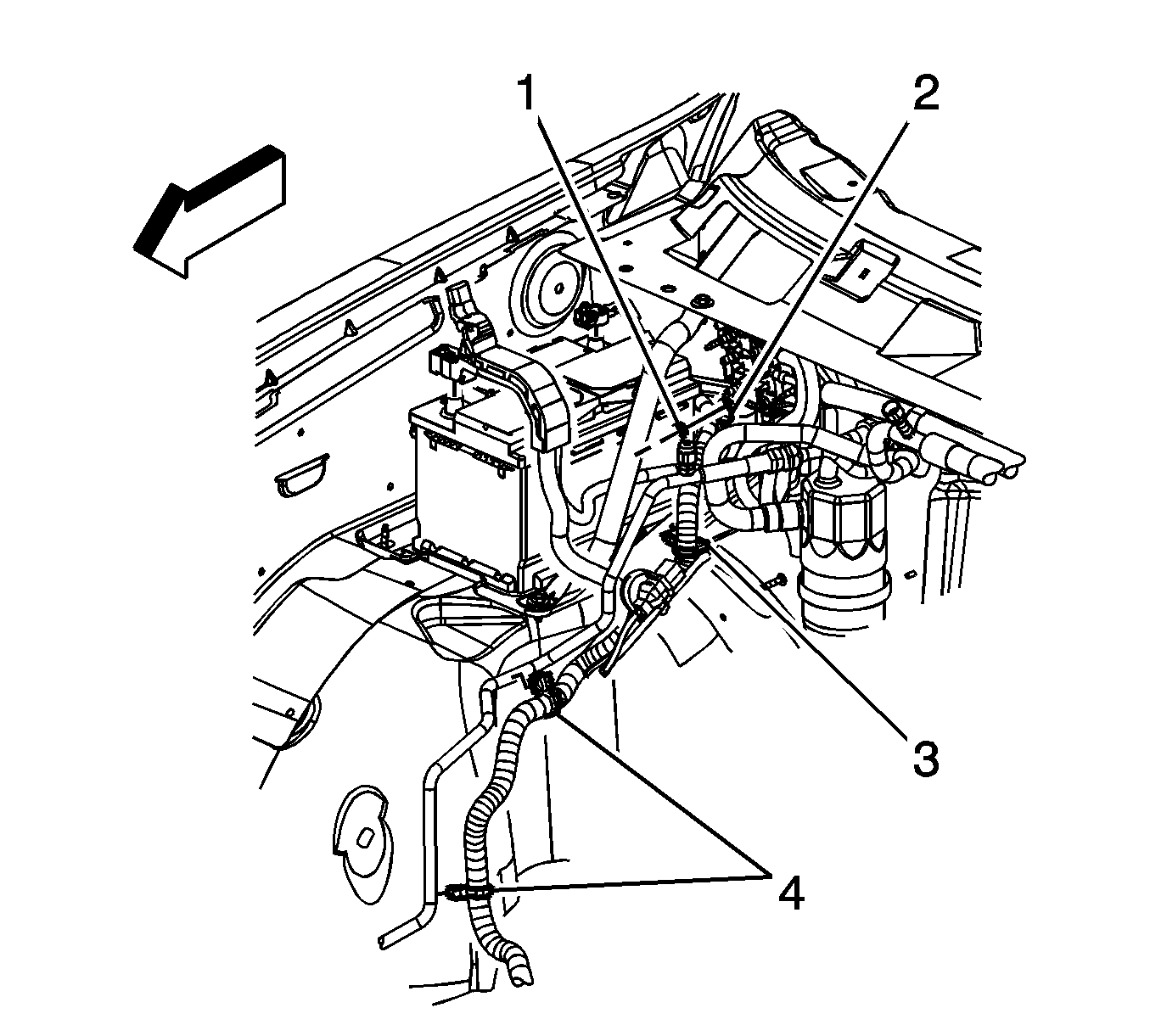 1
2
3
4