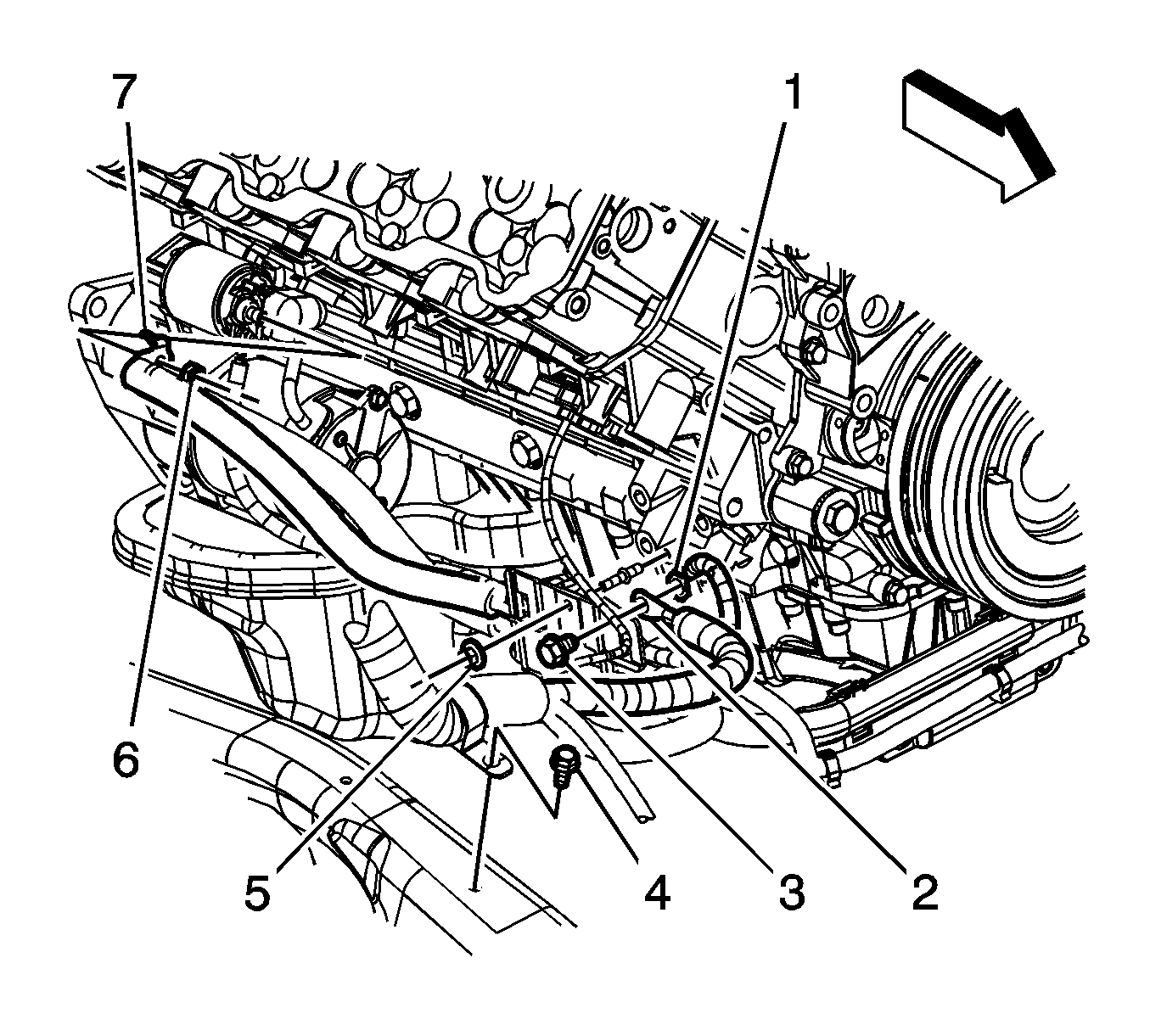 7
1
6
5
4
3
2