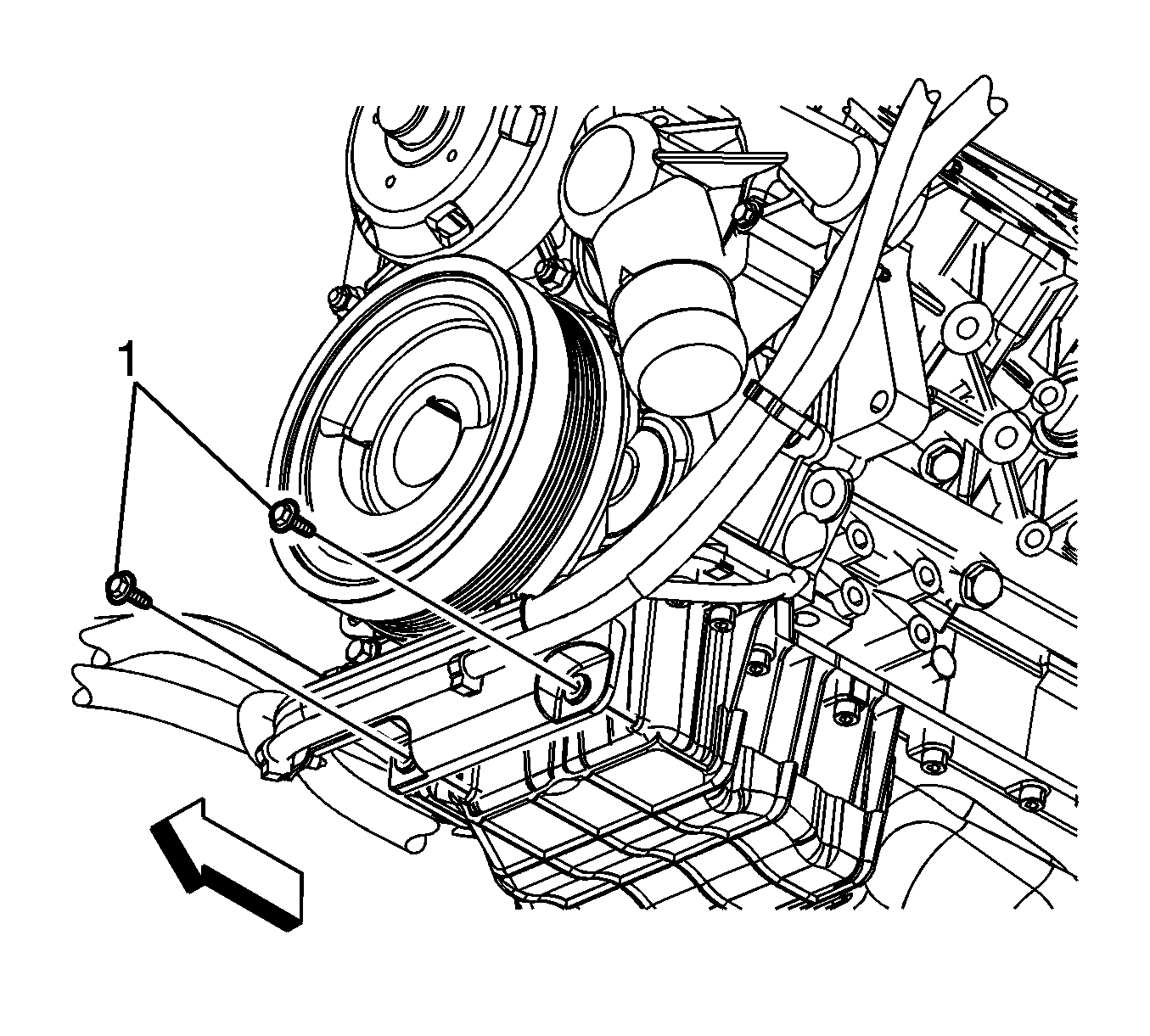 1