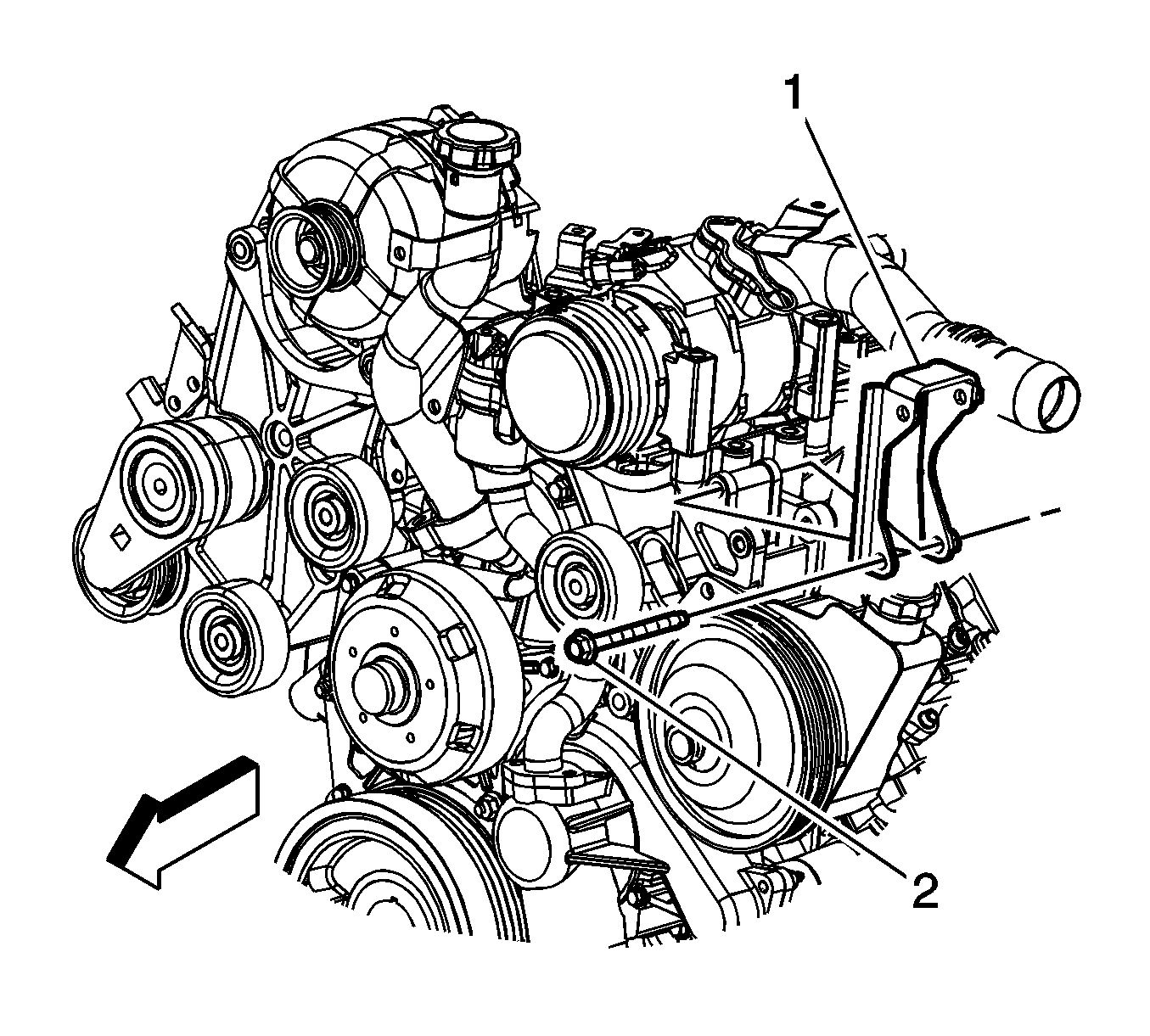 1
2