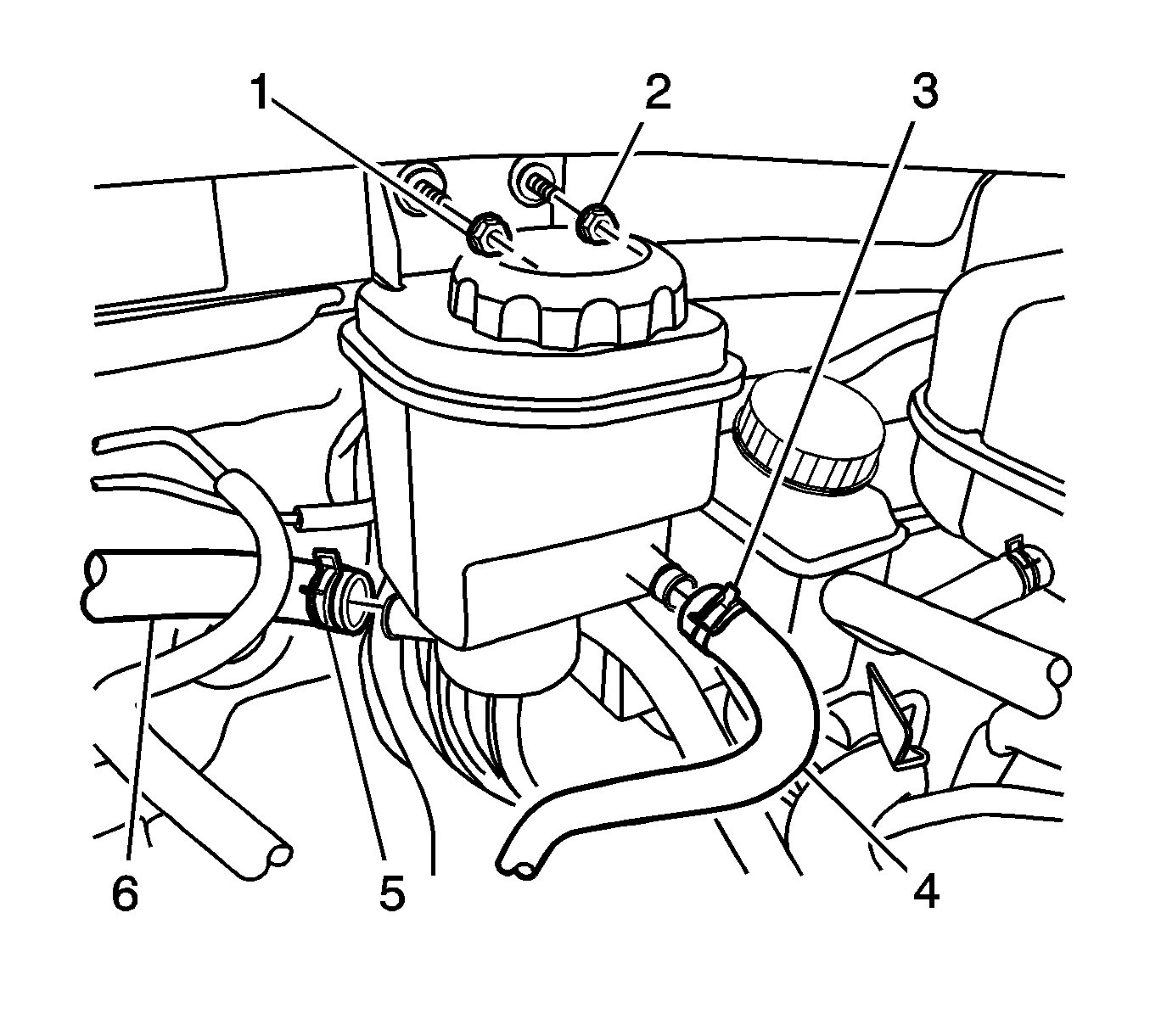 1
2
3
6
5
4