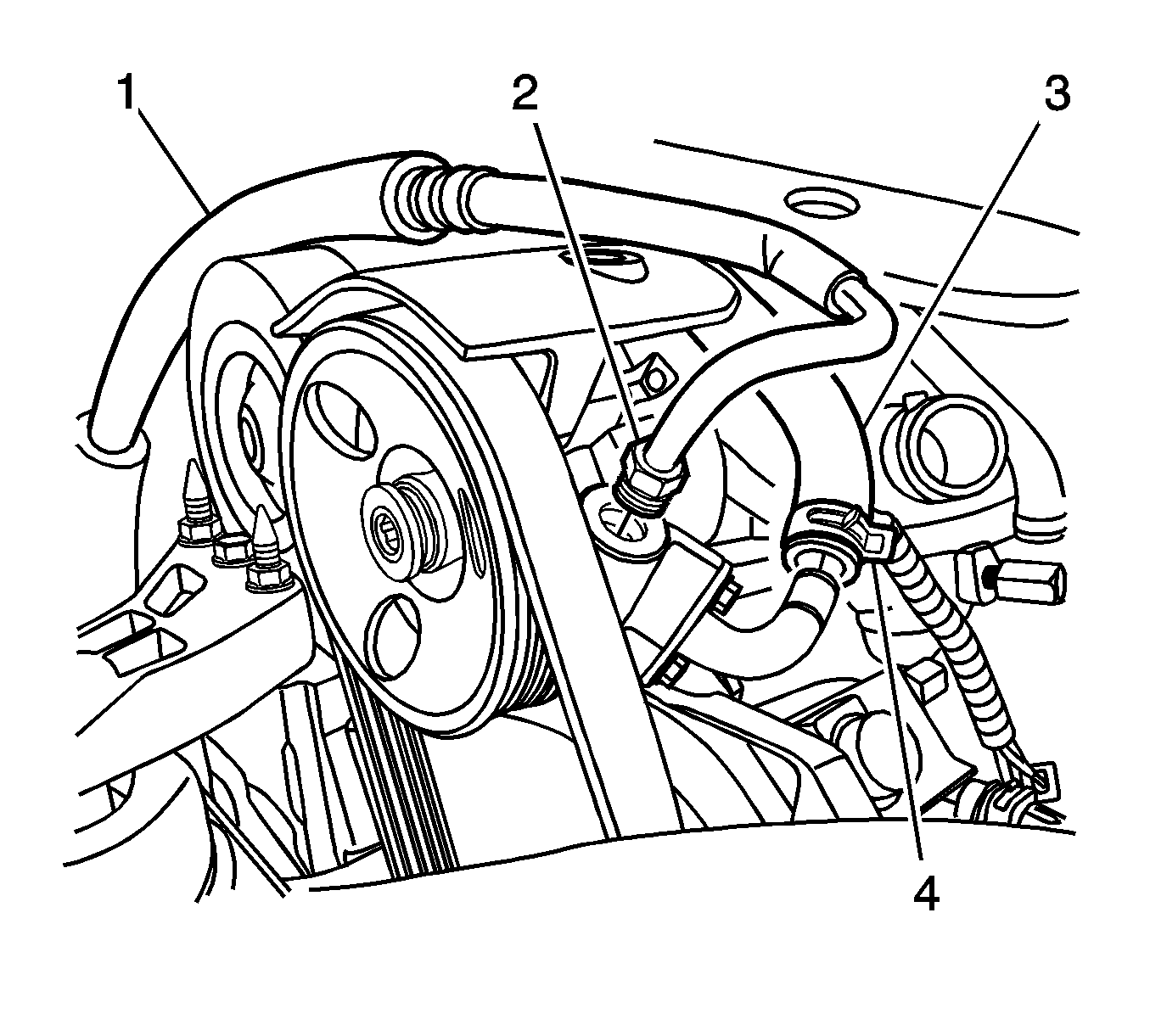 1
2
3
4