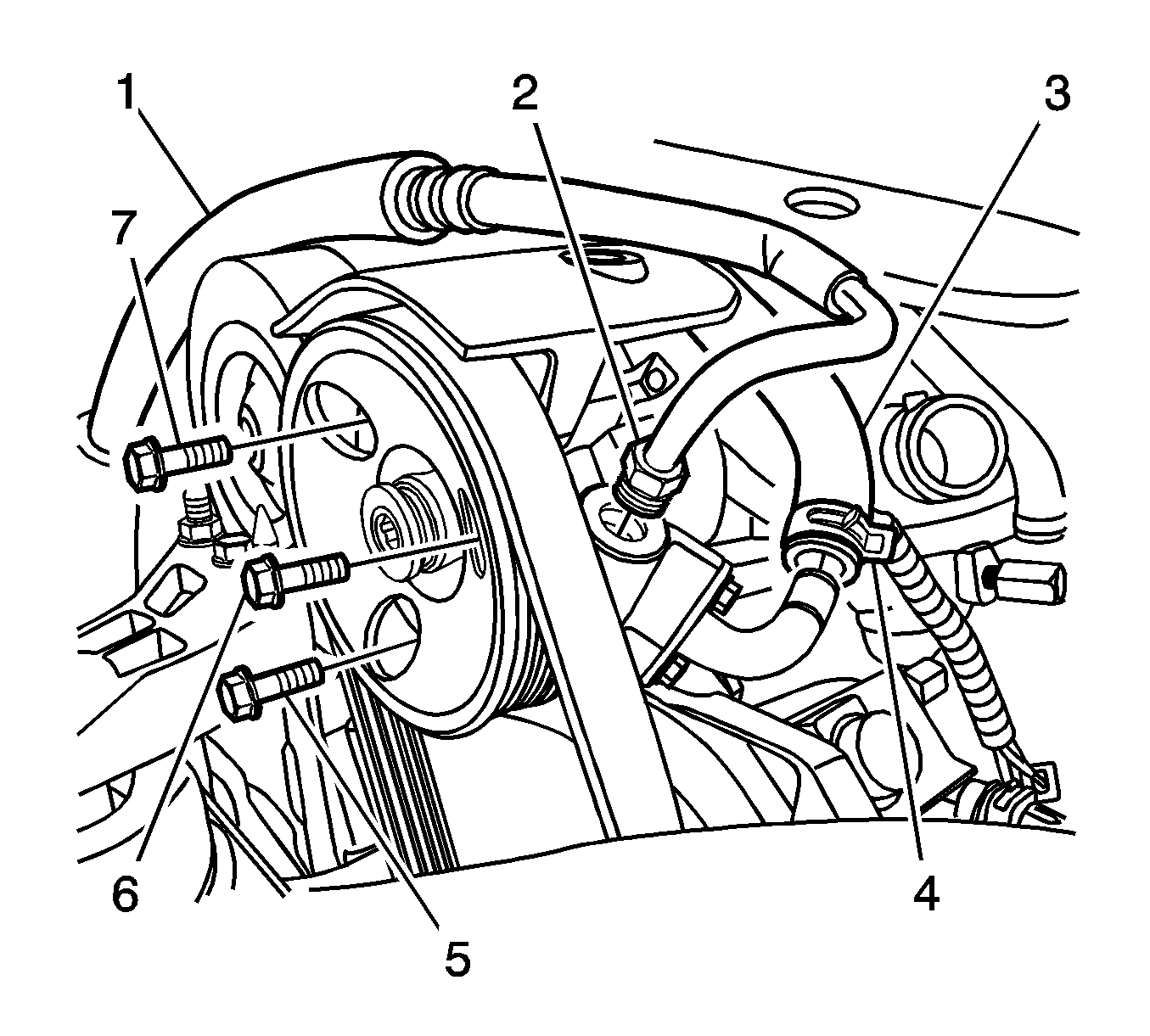 1
2
3
7
6
5
4