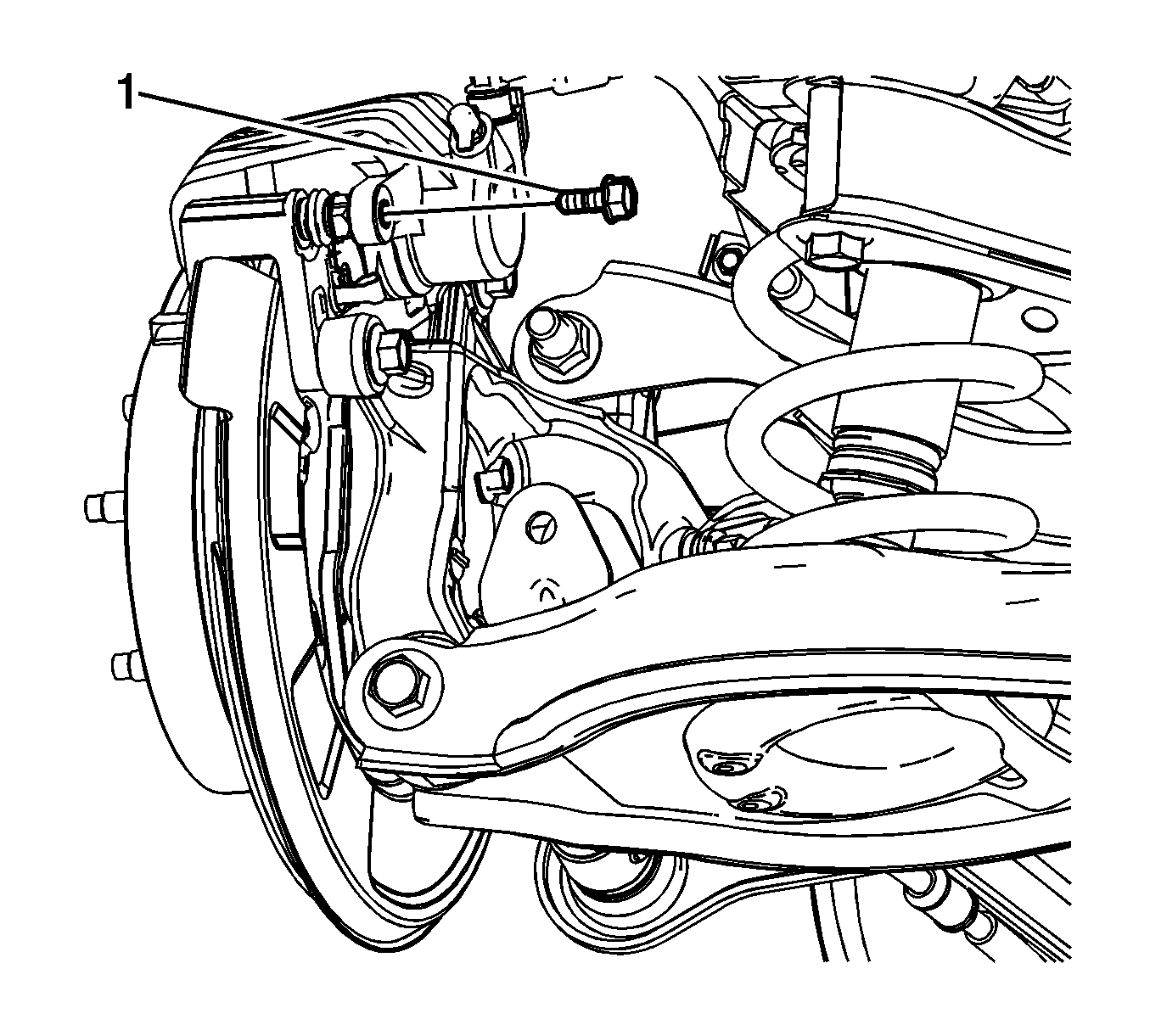 1