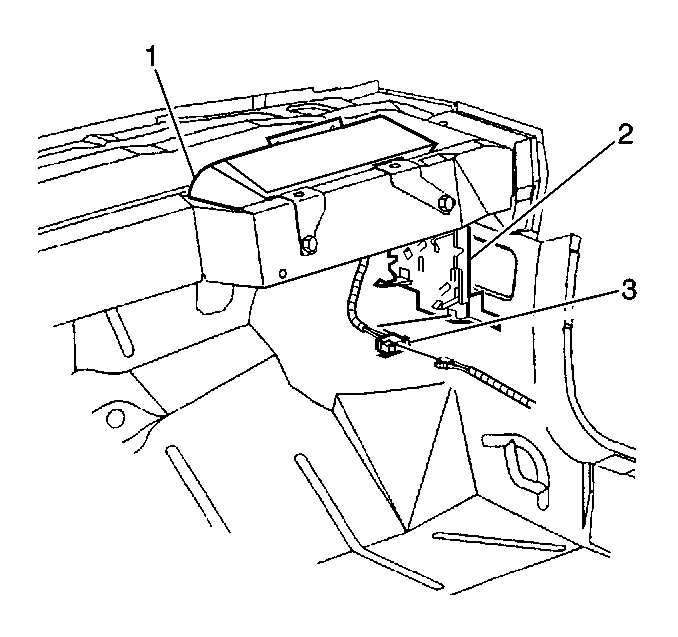 1
2
3