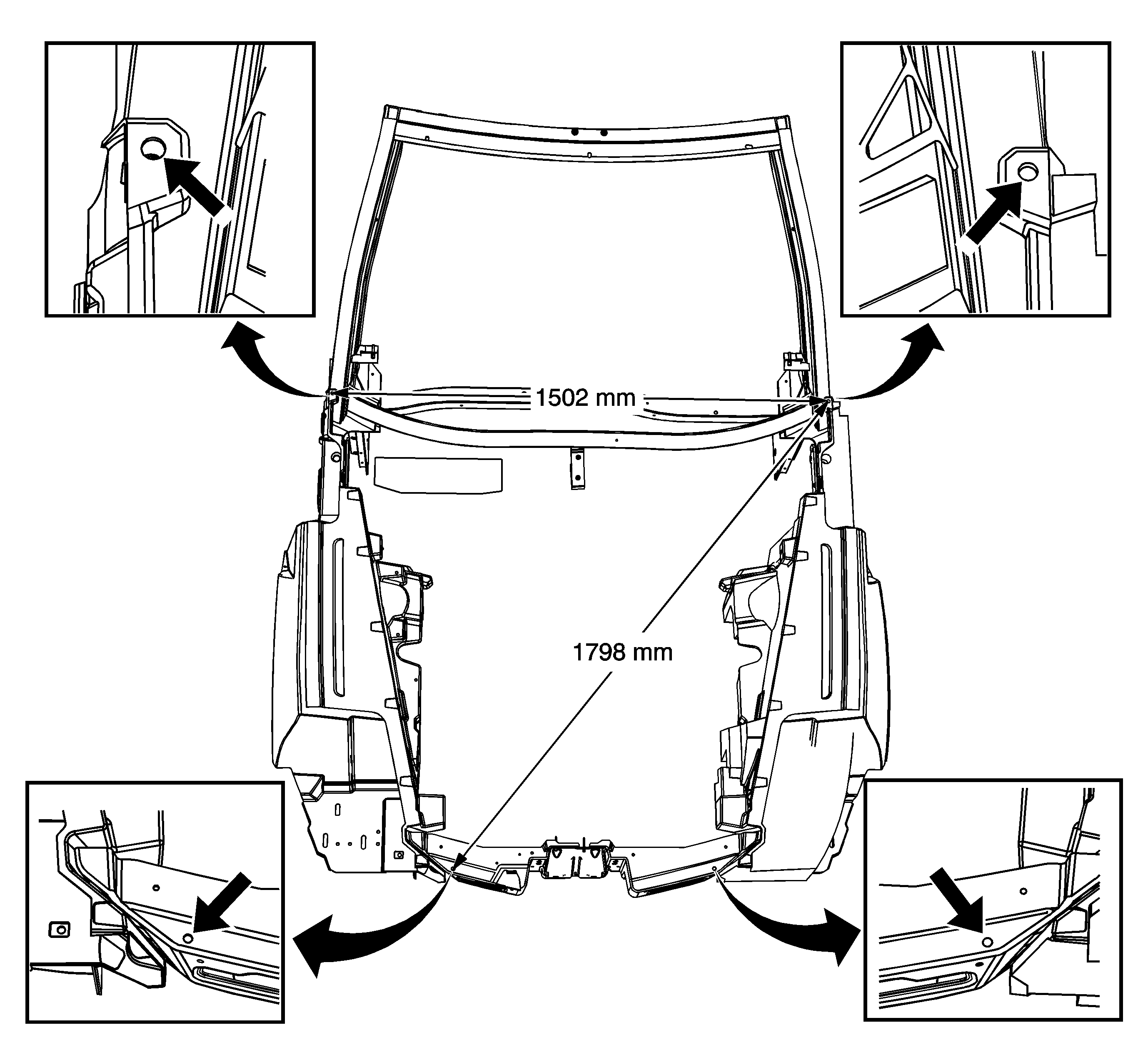 1502 mm

1798 mm