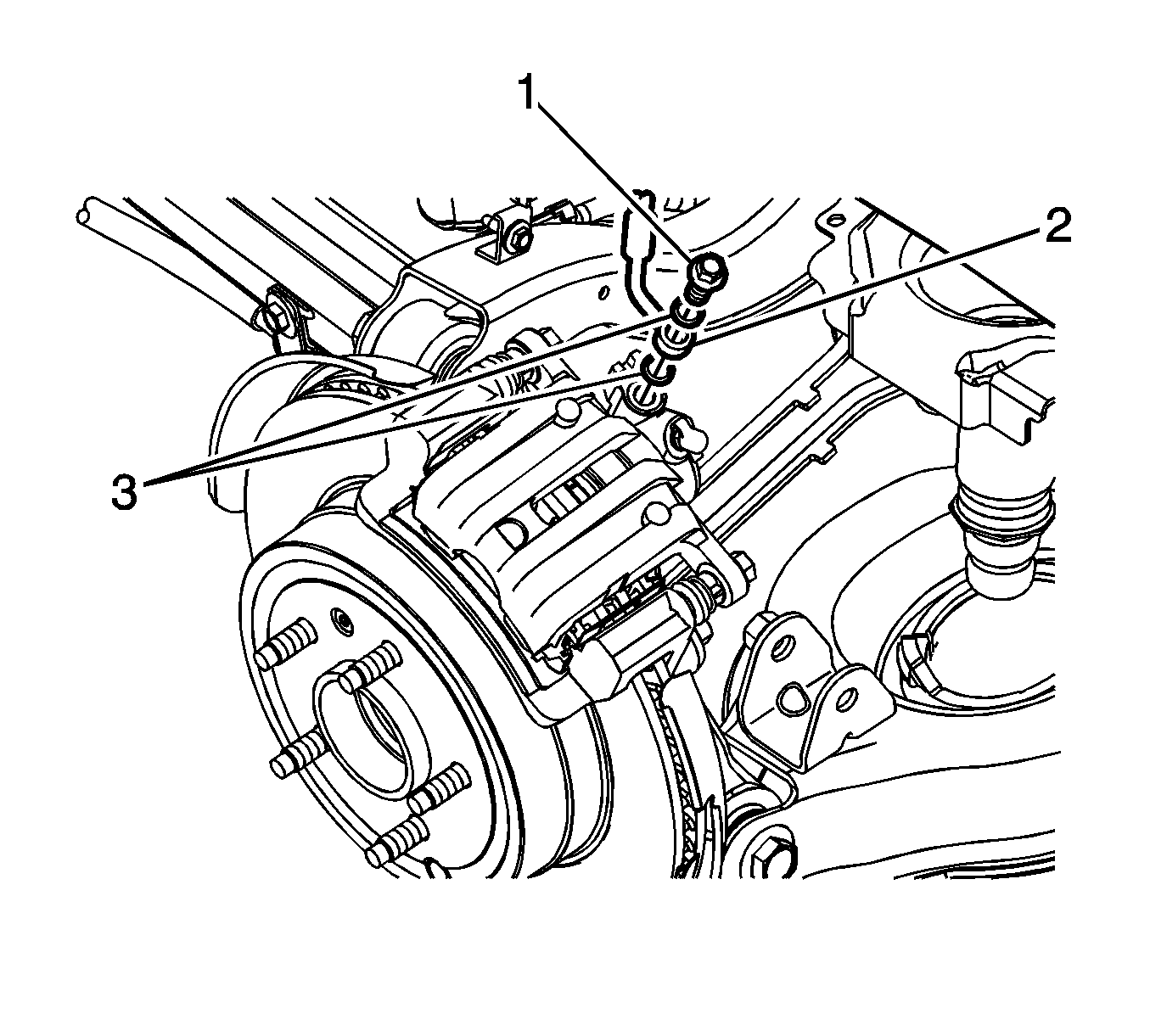 1
2
3