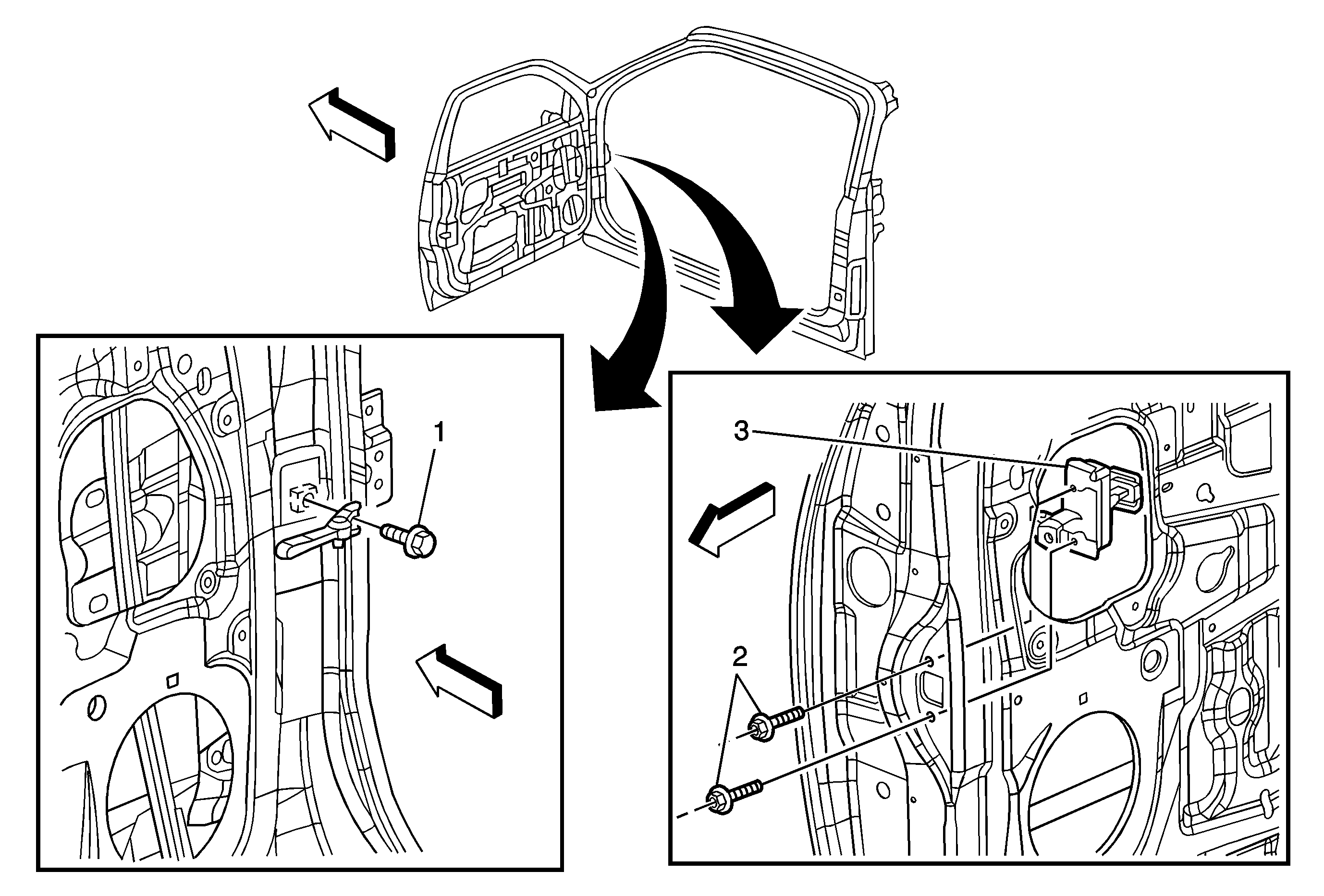 1

3

2