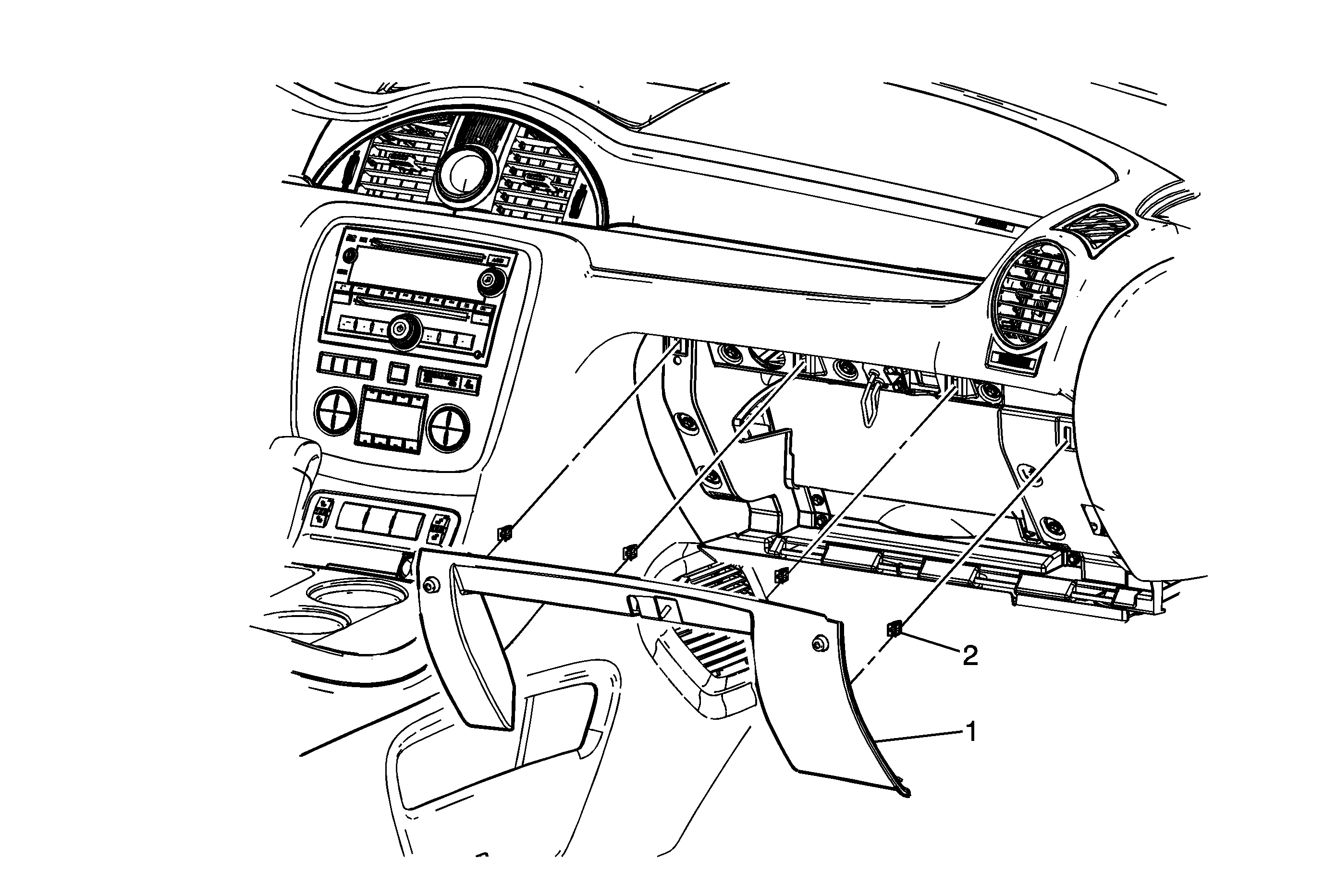 2

1