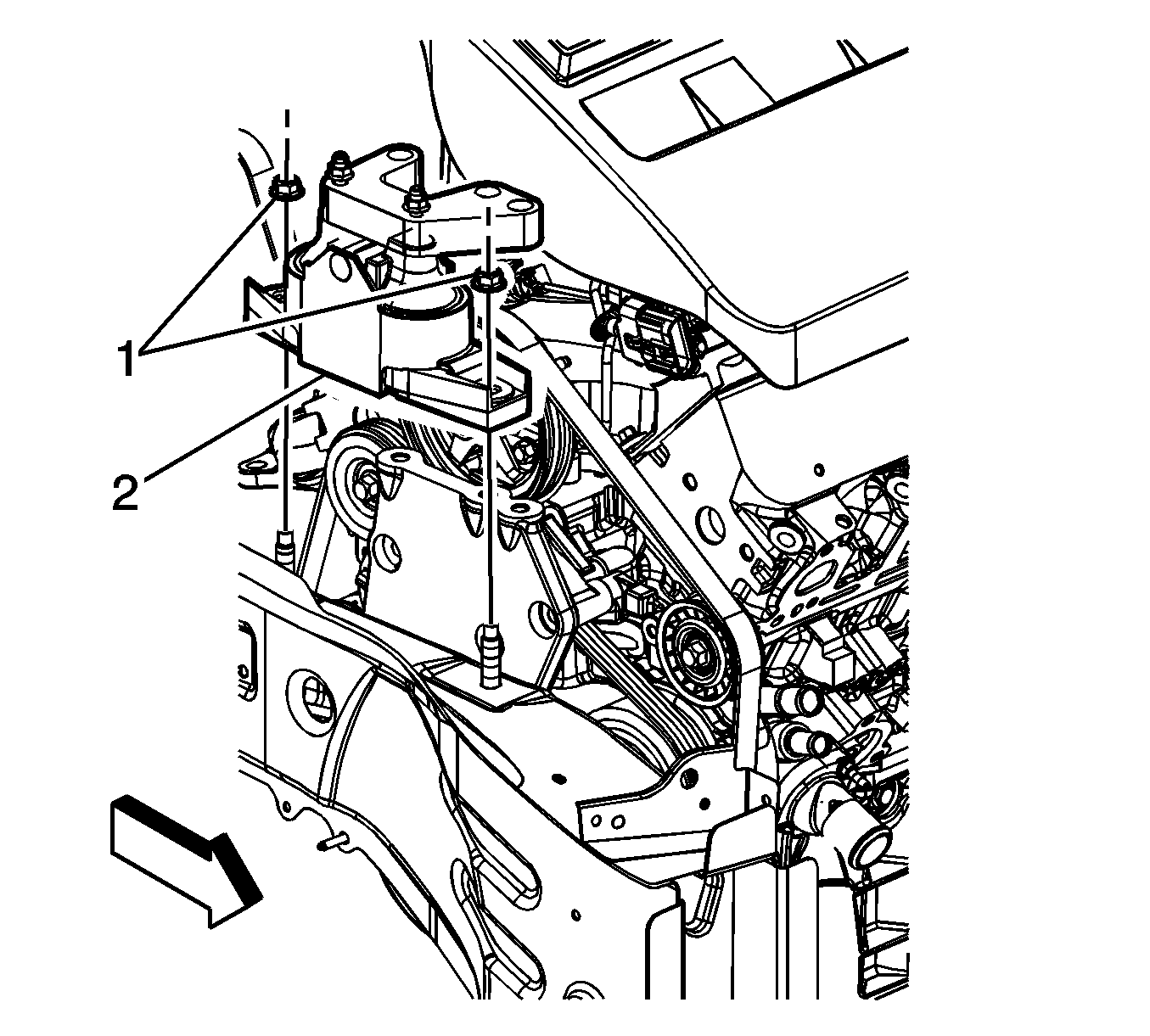 1

2