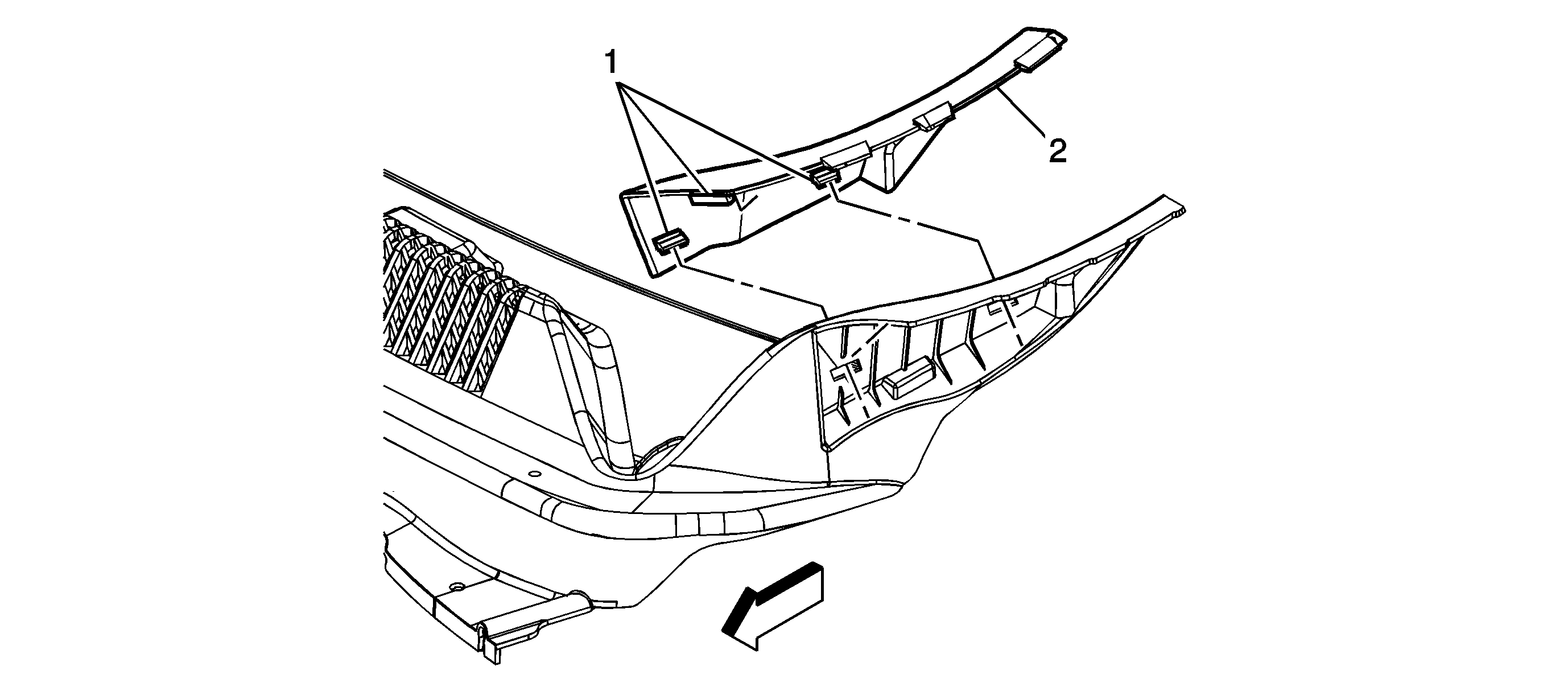 1

2