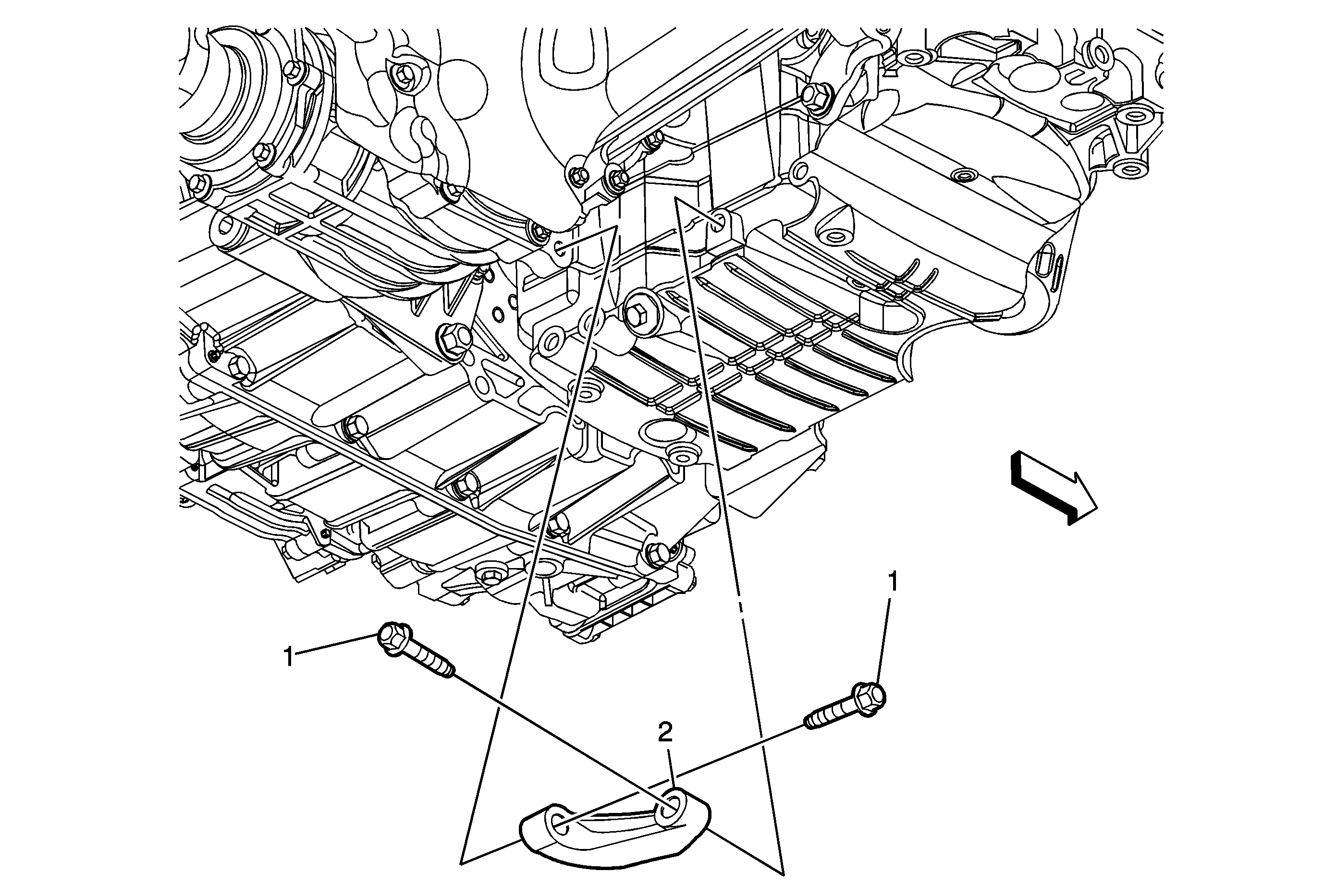 1
1
2