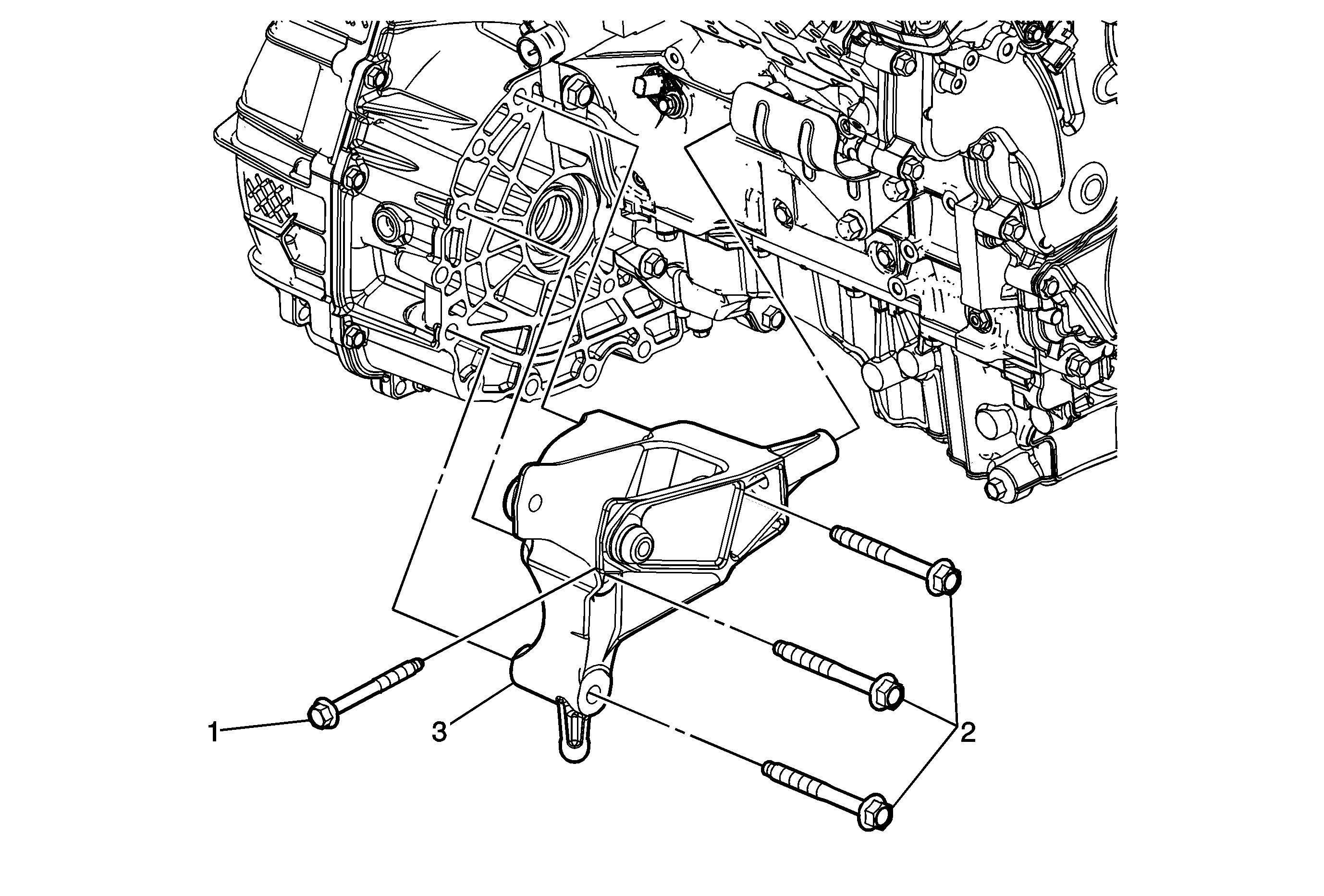 1
3
2