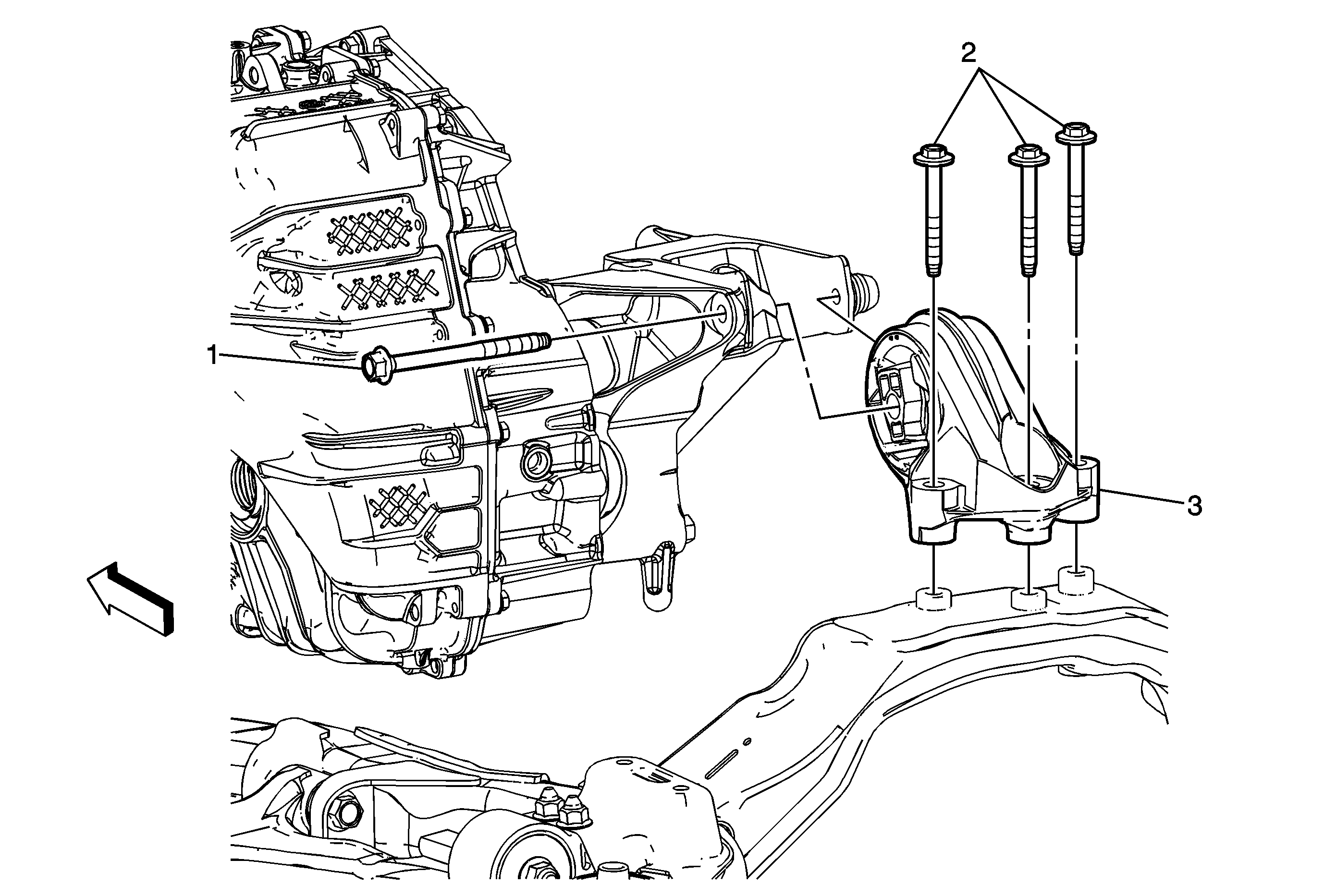 2
1
3