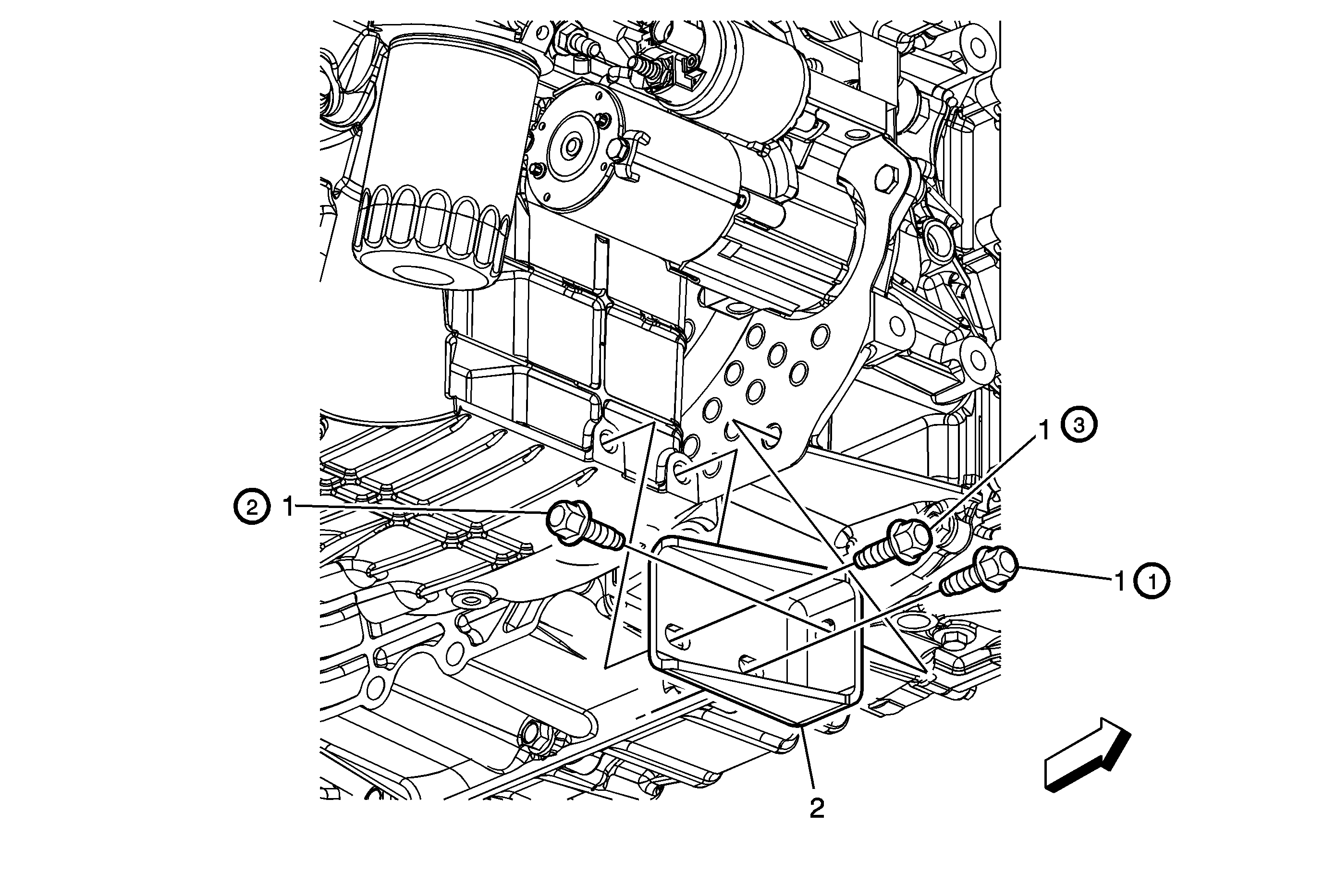 1 3

2 1

1 1

2