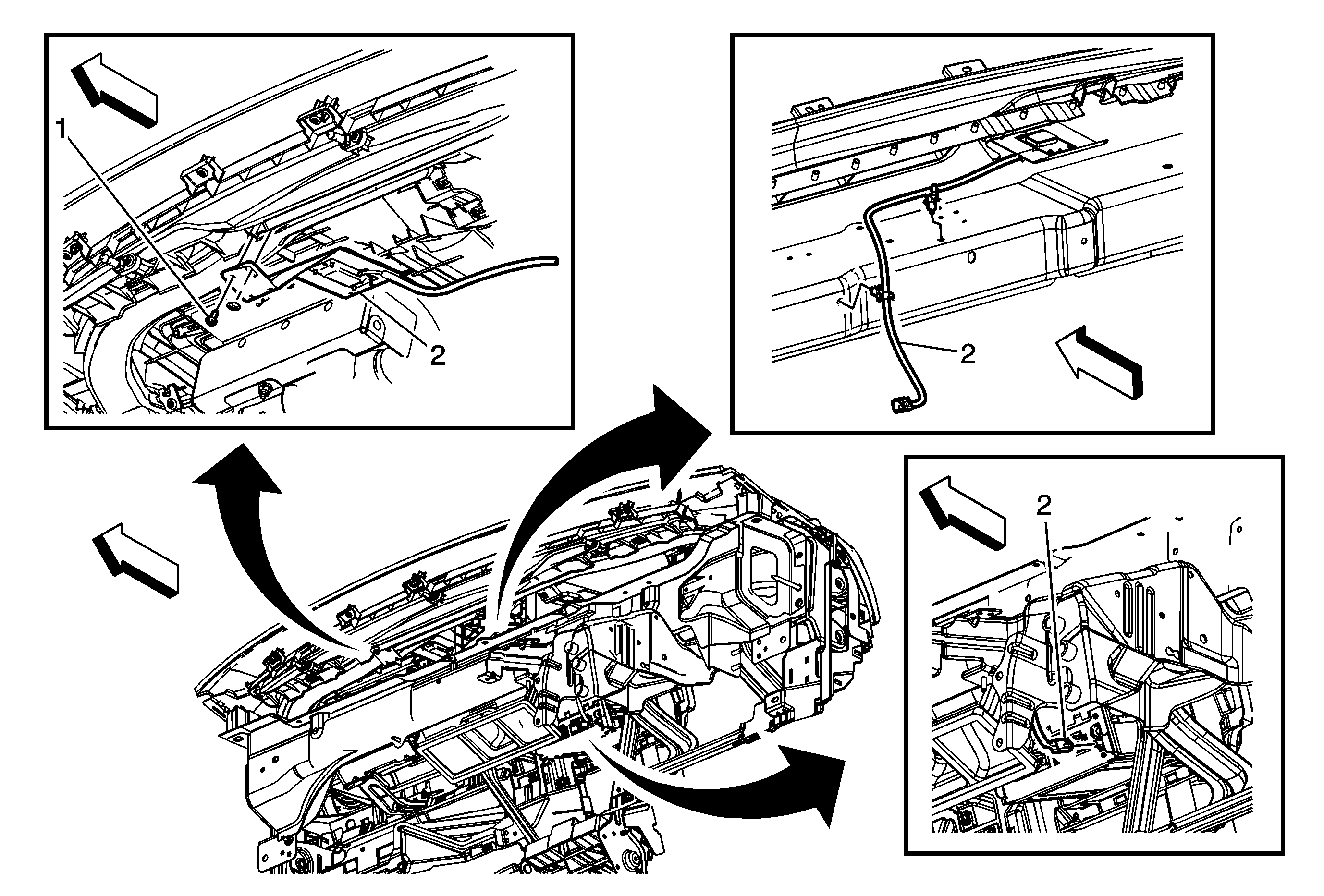 1
2
2
2