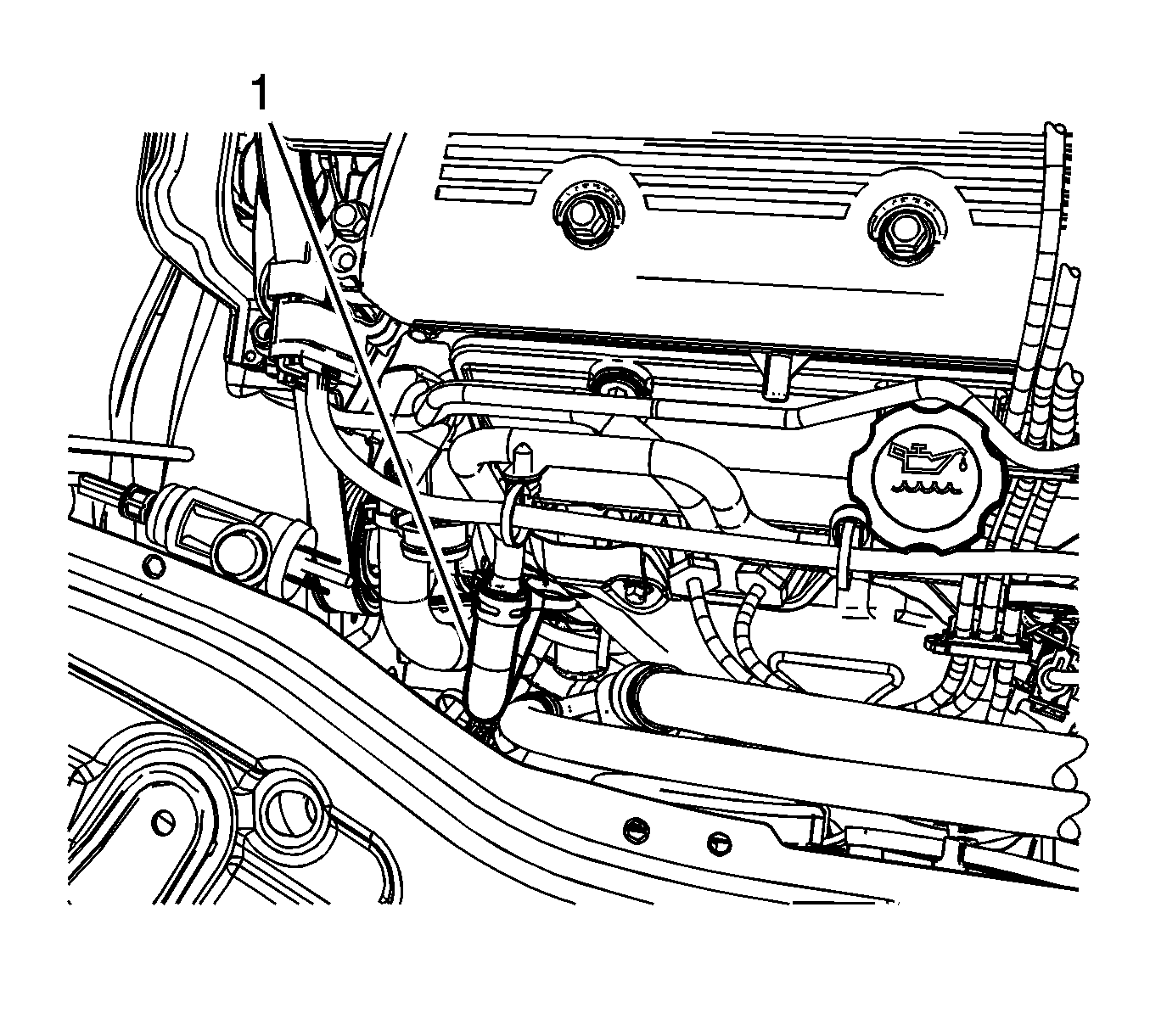 1