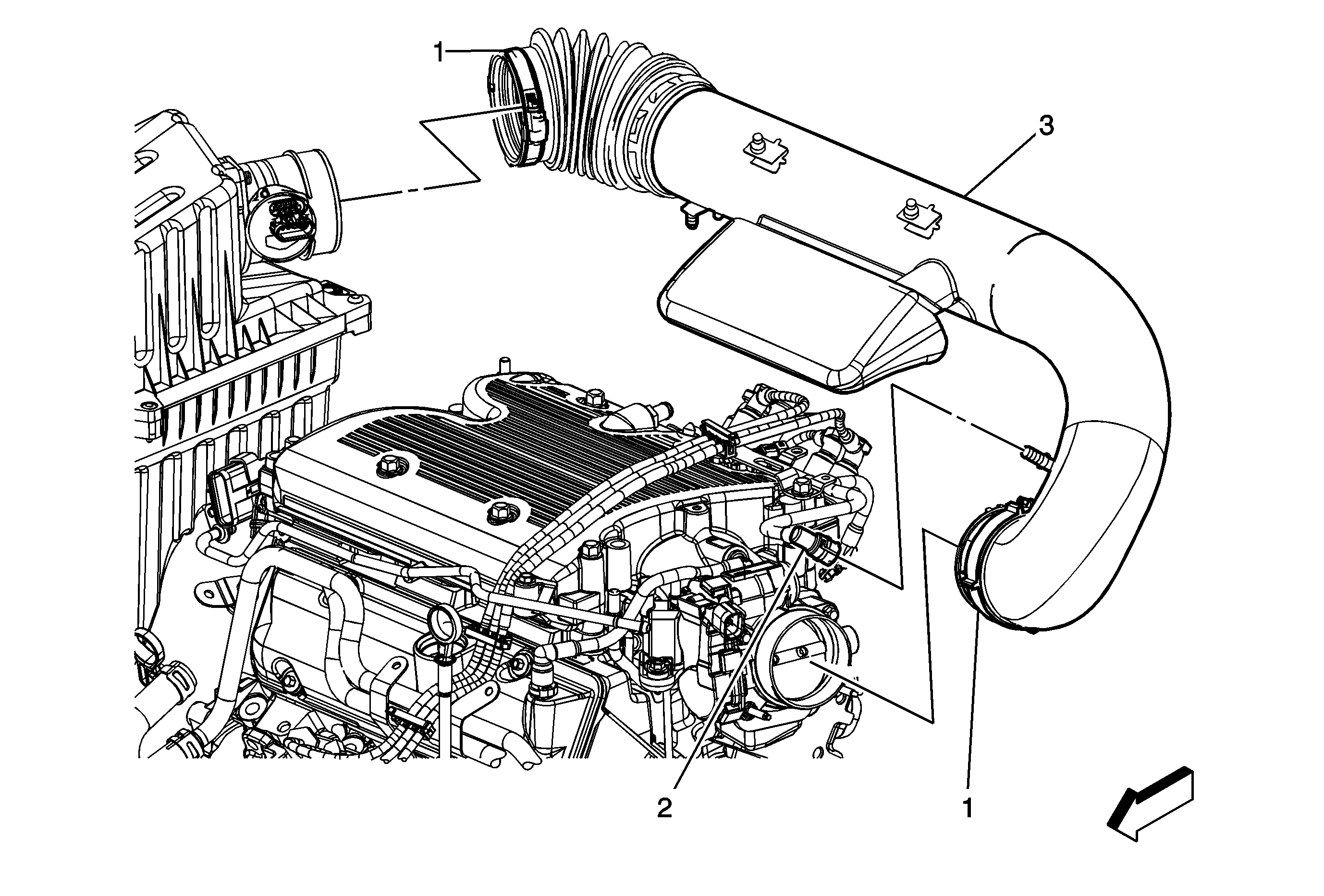 1
3
2
1