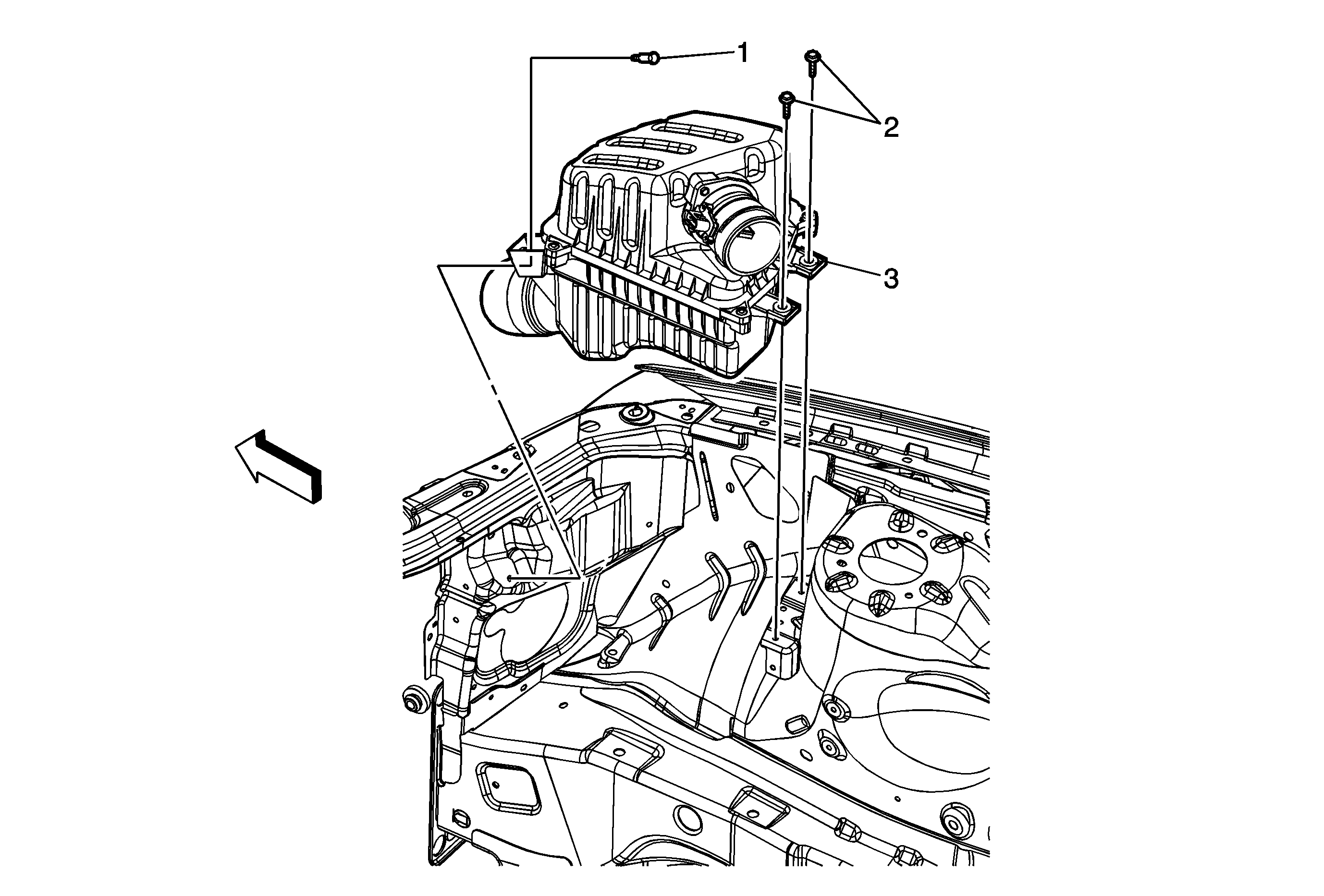 1
2
3